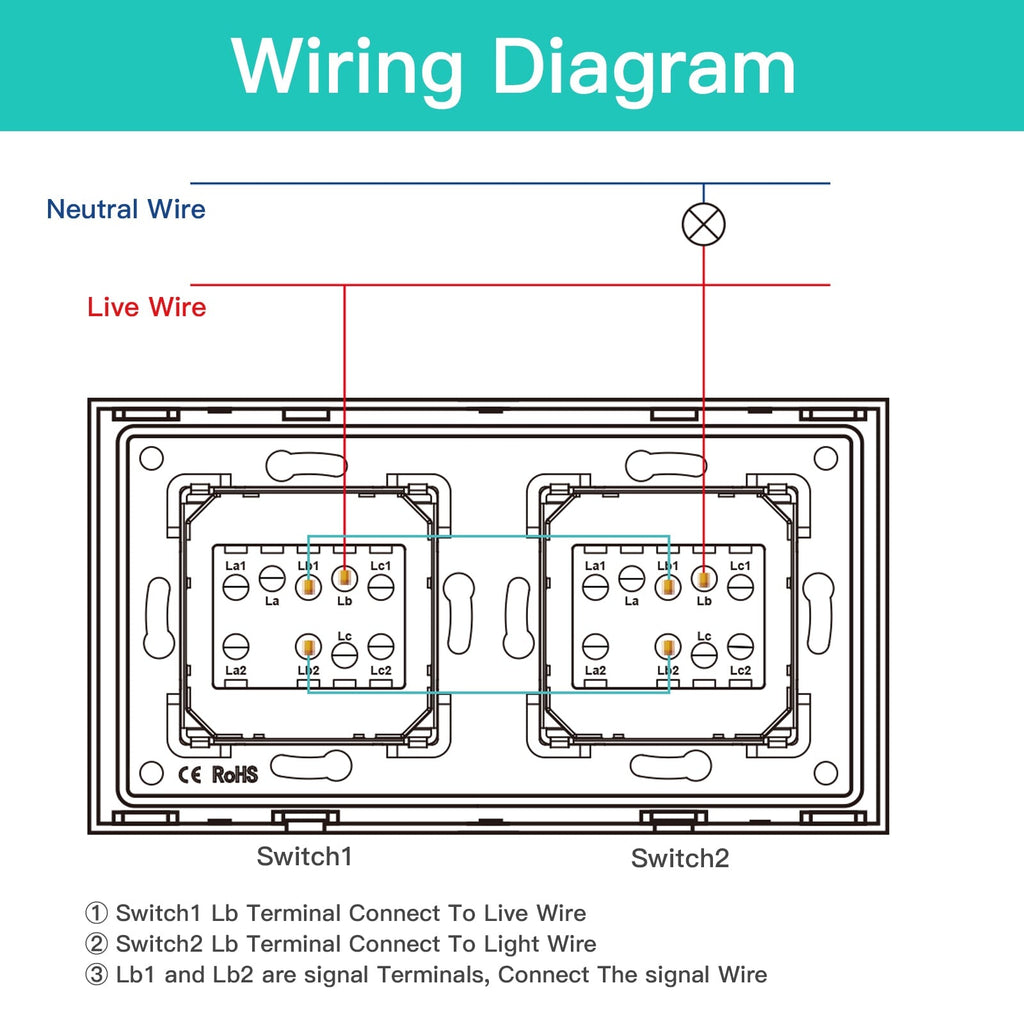 Wiring Diagram

Neutral Wire

Live Wire

La1 Lb1 Lc1
La Lb
Lc
La2 Lb2 Lc2

La1 Lb1 Lc1
La Lb
Lc
La2 Lb2 Lc2

CE RoHS

Switch1

Switch2

① Switch1 Lb Terminal Connect To Live Wire
② Switch2 Lb Terminal Connect To Light Wire
③ Lb1 and Lb2 are signal Terminals, Connect The signal Wire