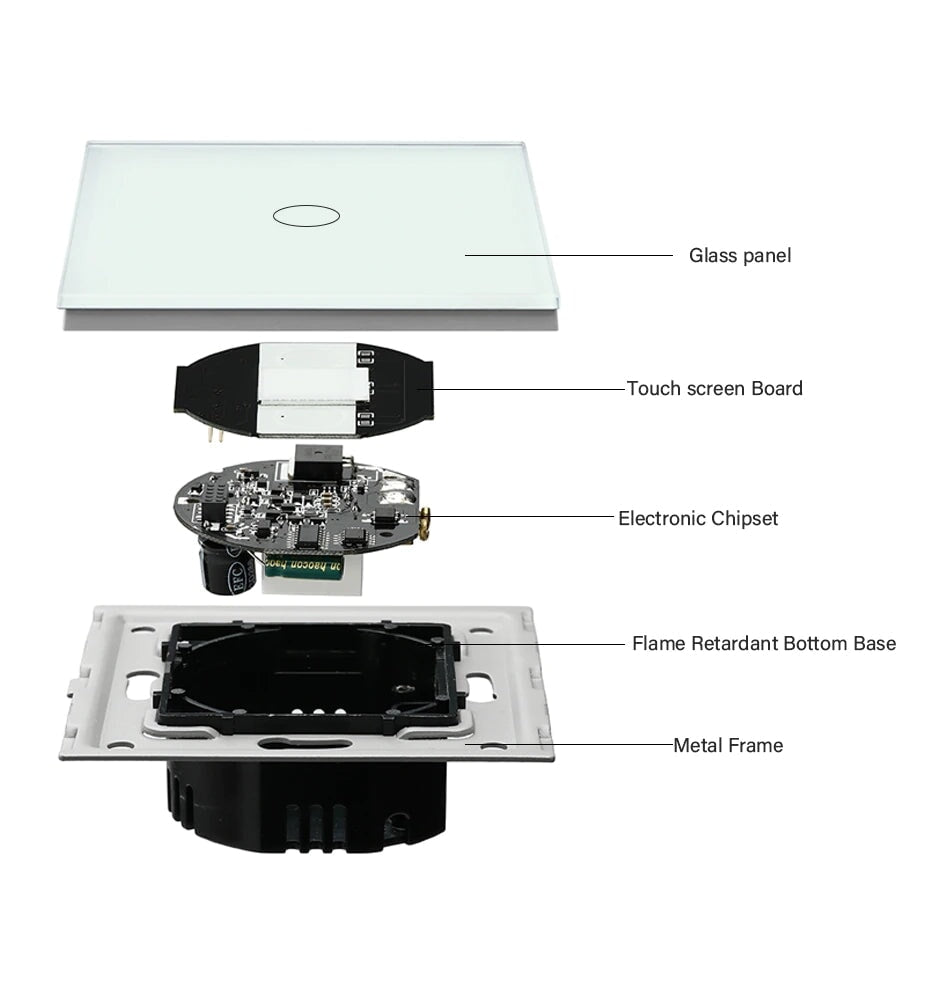 Glass panel

Touch screen Board

Electronic Chipset

Flame Retardant Bottom Base

Metal Frame