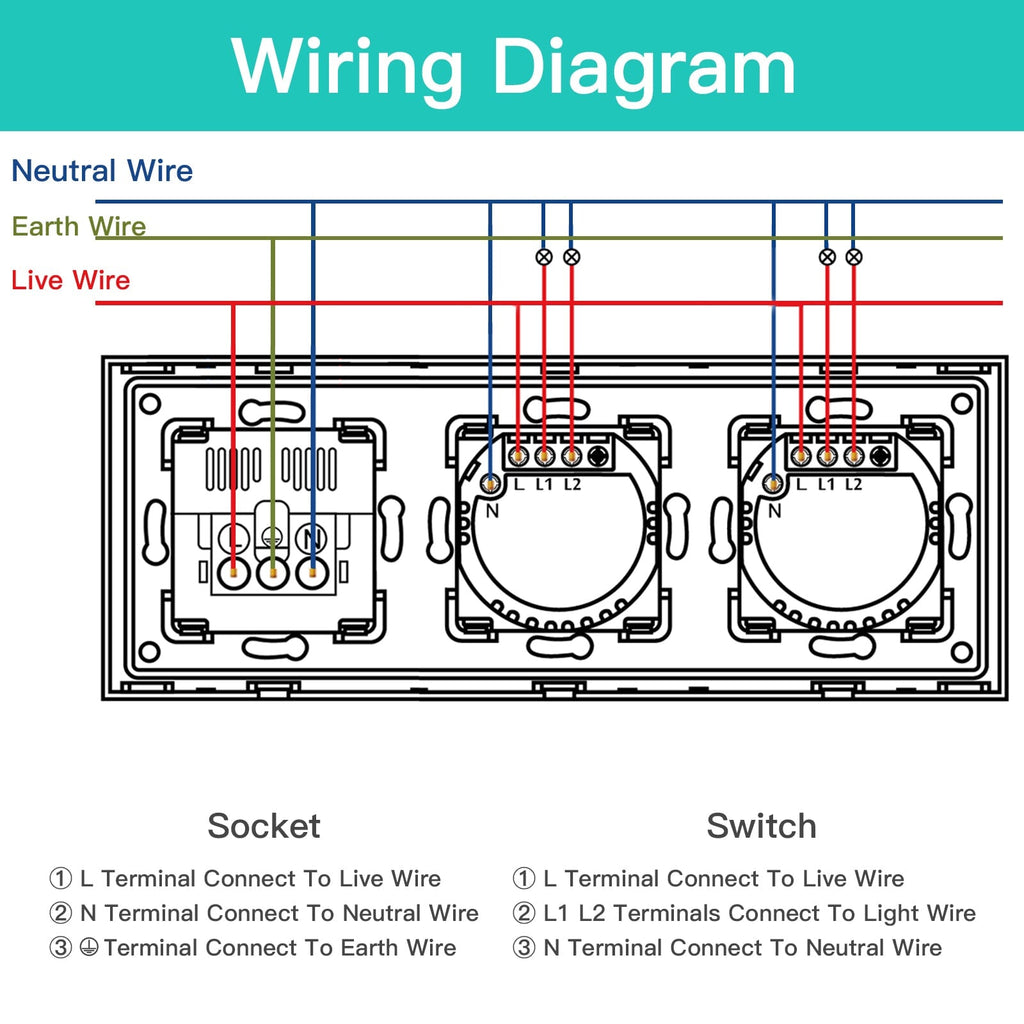 Wiring Diagram

Neutral Wire

Earth Wire

Live Wire

L ⏚ N

L L1 L2

N

L L1 L2

N

Socket

① L Terminal Connect To Live Wire
② N Terminal Connect To Neutral Wire
③ ⏚ Terminal Connect To Earth Wire

Switch

① L Terminal Connect To Live Wire
② L1 L2 Terminals Connect To Light Wire
③ N Terminal Connect To Neutral Wire