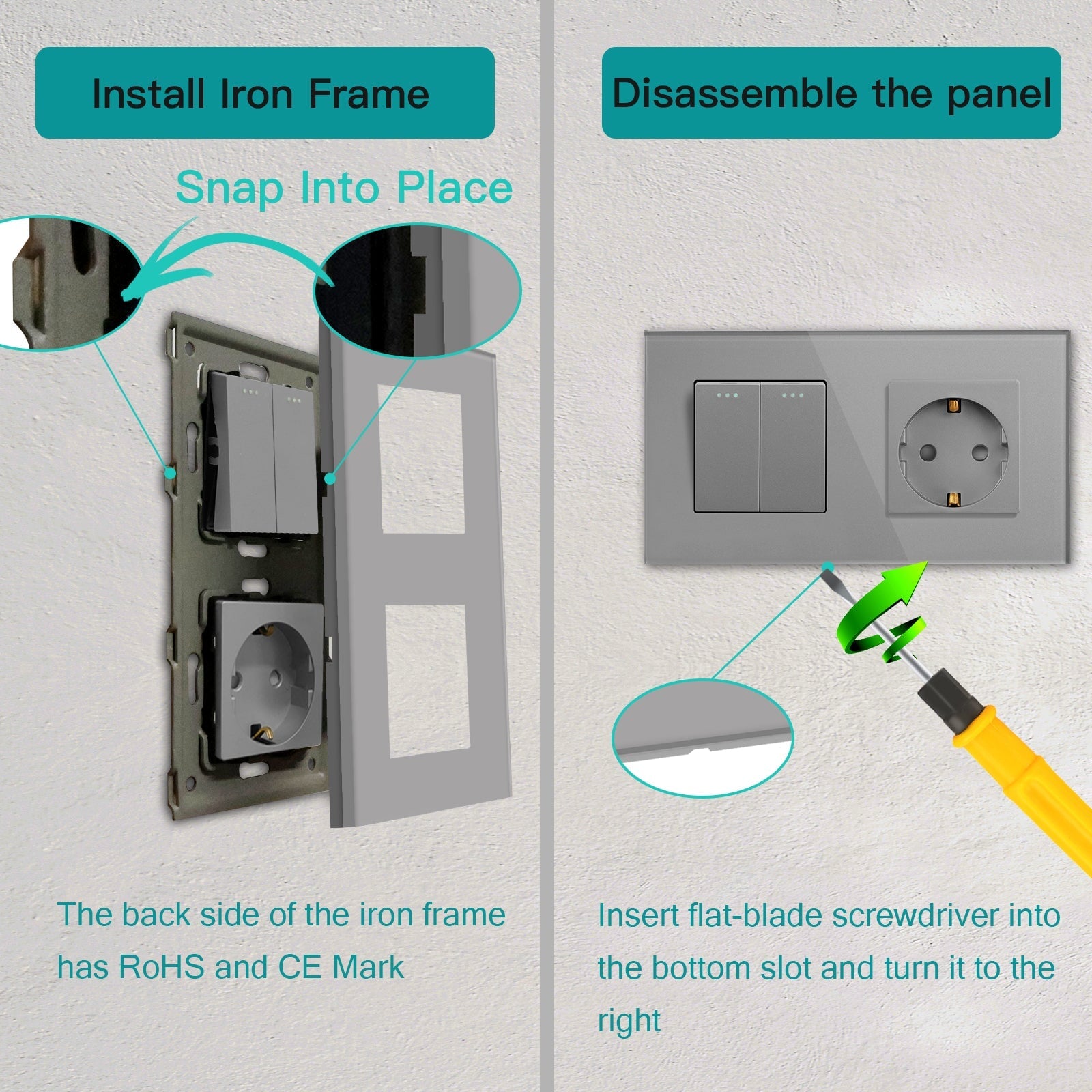 Install Iron Frame

Snap Into Place

The back side of the iron frame has RoHS and CE Mark

Disassemble the panel

Insert flat-blade screwdriver into the bottom slot and turn it to the right