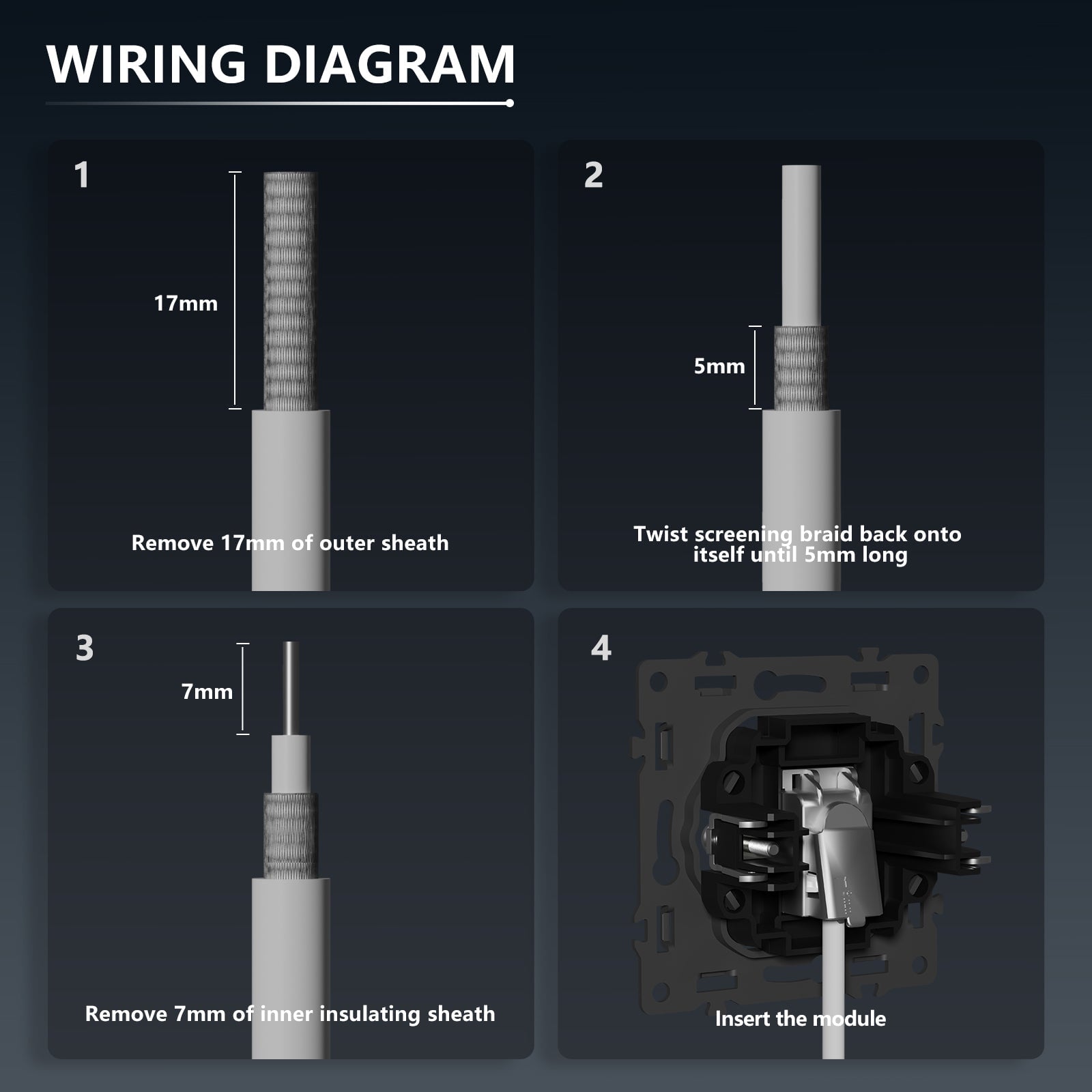 WIRING DIAGRAM

1

17mm

Remove 17mm of outer sheath

2

5mm

Twist screening braid back onto itself until 5mm long

3

7mm

Remove 7mm of inner insulating sheath

4

Insert the module