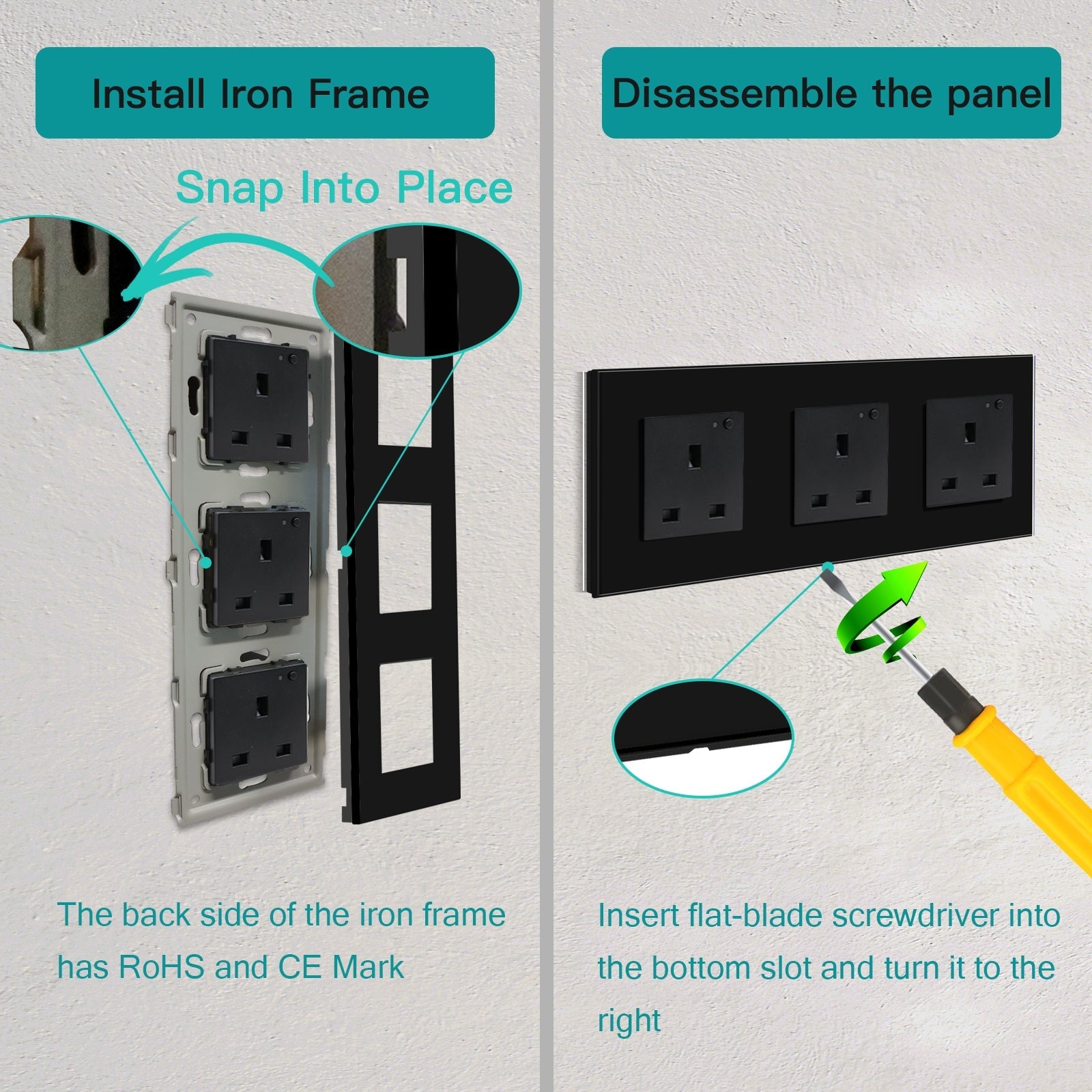 Install Iron Frame

Snap Into Place

The back side of the iron frame has RoHS and CE Mark

Disassemble the panel

Insert flat-blade screwdriver into the bottom slot and turn it to the right