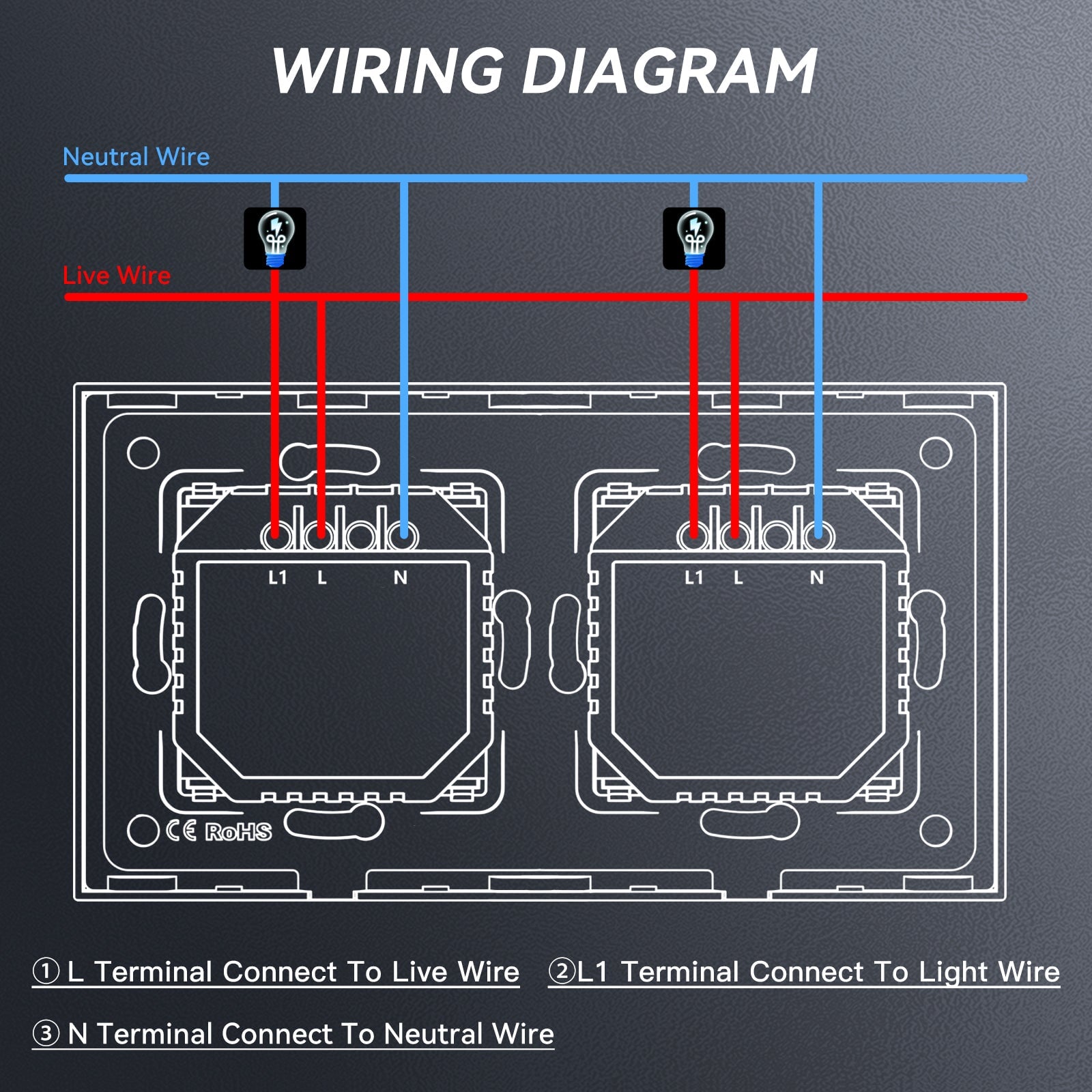 WIRING DIAGRAM

Neutral Wire

Live Wire

L1 L N

L1 L N

CE RoHS

① L Terminal Connect To Live Wire ②L1 Terminal Connect To Light Wire

③ N Terminal Connect To Neutral Wire