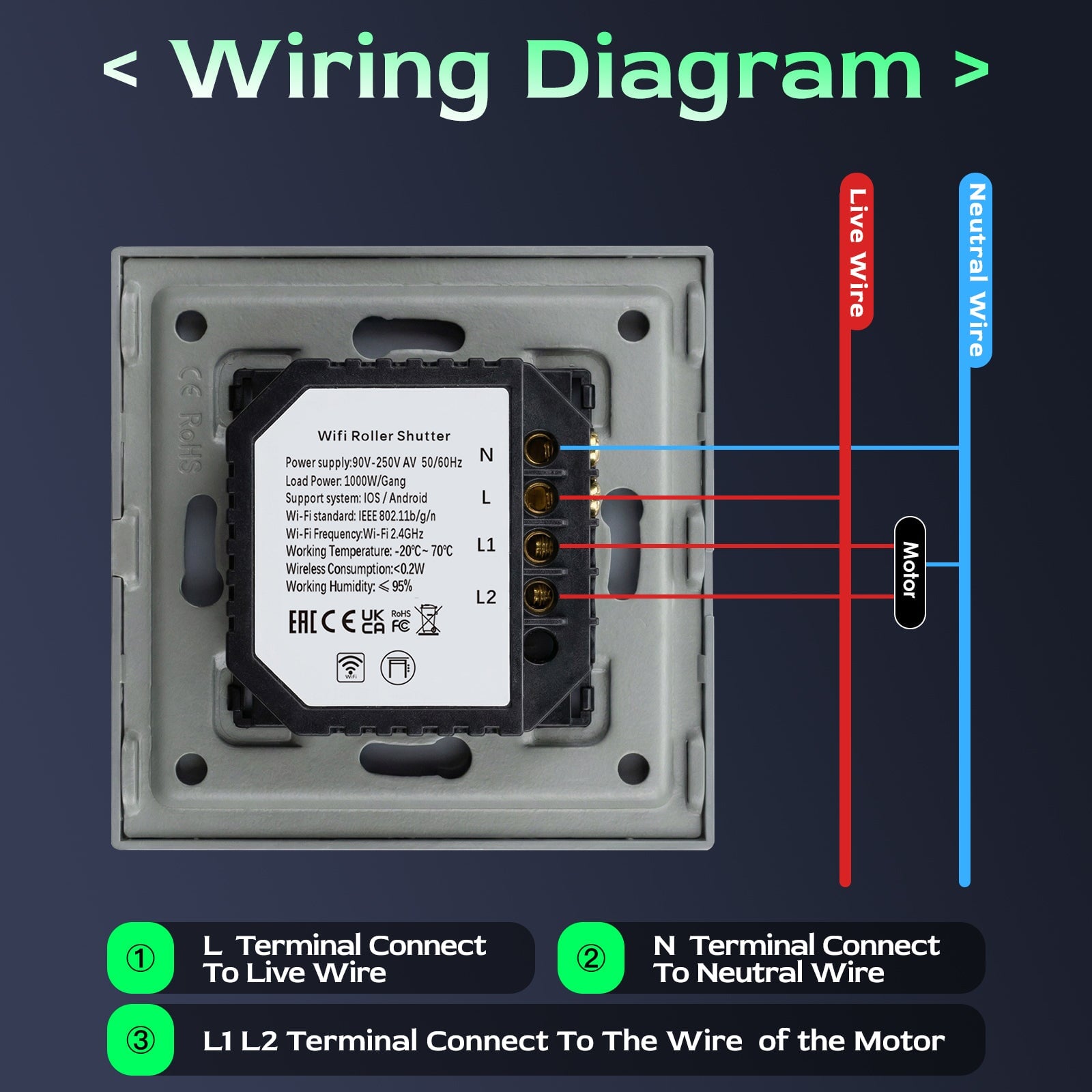 < Wiring Diagram >

Live Wire

Neutral Wire

CE RoHS

Wifi Roller Shutter

Power supply:90V-250V AV 50/60Hz
Load Power: 1000W/Gang
Support system: IOS / Android
Wi-Fi standard: IEEE 802.11b/g/n
Wi-Fi Frequency:Wi-Fi 2.4GHz
Working Temperature: -20℃~ 70℃
Wireless Consumption:<0.2W
Working Humidity: ≤ 95%

EAC CE UK CA RoHS FC

WiFi

N
L
L1
L2

Motor

① L Terminal Connect To Live Wire

② N Terminal Connect To Neutral Wire

③ L1 L2 Terminal Connect To The Wire of the Motor