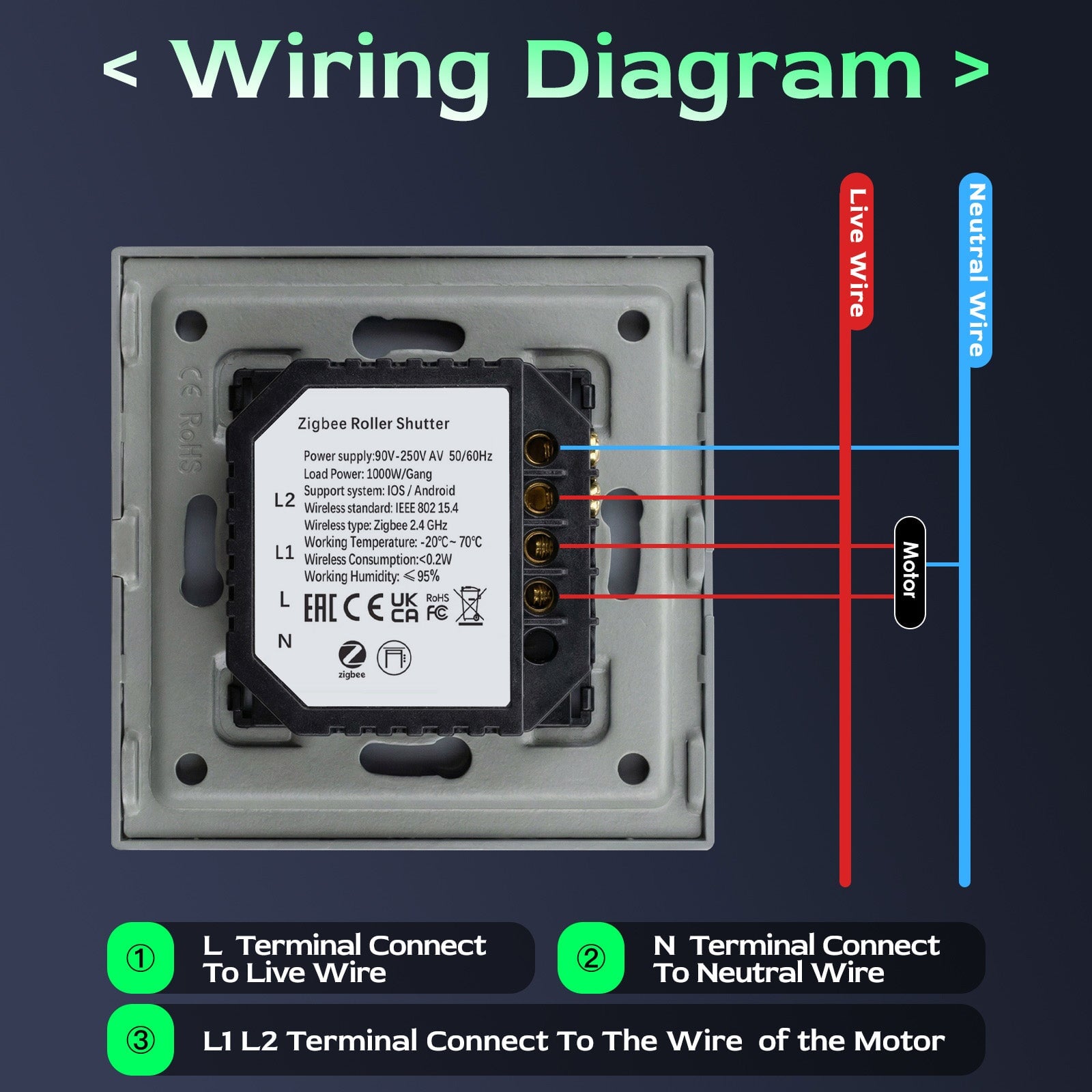 < Wiring Diagram >

Live Wire

Neutral Wire

CE RoHS

Zigbee Roller Shutter

Power supply:90V-250V AV 50/60Hz
Load Power: 1000W/Gang
Support system: IOS / Android
Wireless standard: IEEE 802 15.4
Wireless type: Zigbee 2.4 GHz
Working Temperature: -20℃~ 70℃
Wireless Consumption:<0.2W
Working Humidity: ≤95%

L2
L1
L
N

EAC CE UK CA RoHS FC

zigbee

Motor

① L Terminal Connect To Live Wire

② N Terminal Connect To Neutral Wire

③ L1 L2 Terminal Connect To The Wire of the Motor