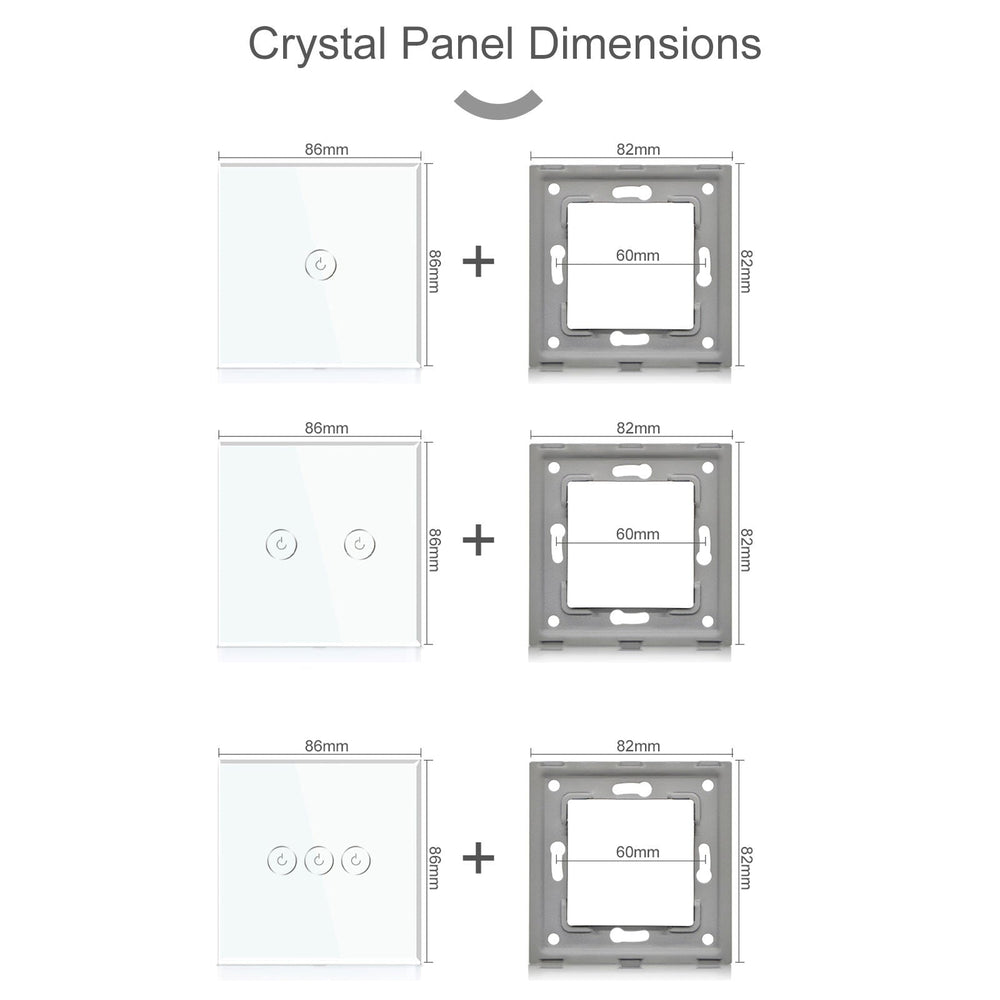 Crystal Panel Dimensions

86mm
86mm
+
82mm
60mm
82mm

86mm
86mm
+
82mm
60mm
82mm

86mm
86mm
+
82mm
60mm
82mm