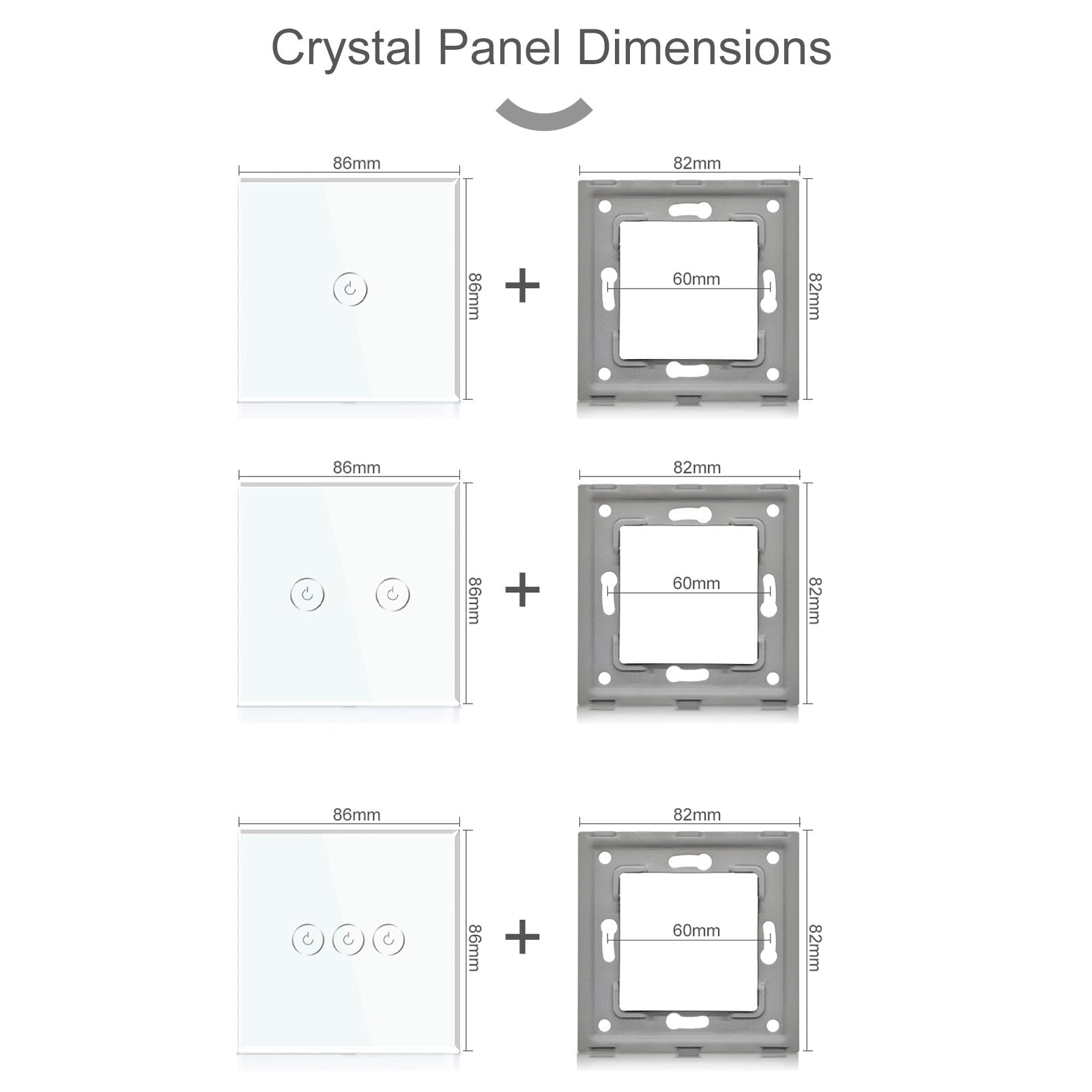 Crystal Panel Dimensions

86mm
86mm
+
82mm
60mm
82mm

86mm
86mm
+
82mm
60mm
82mm

86mm
86mm
+
82mm
60mm
82mm