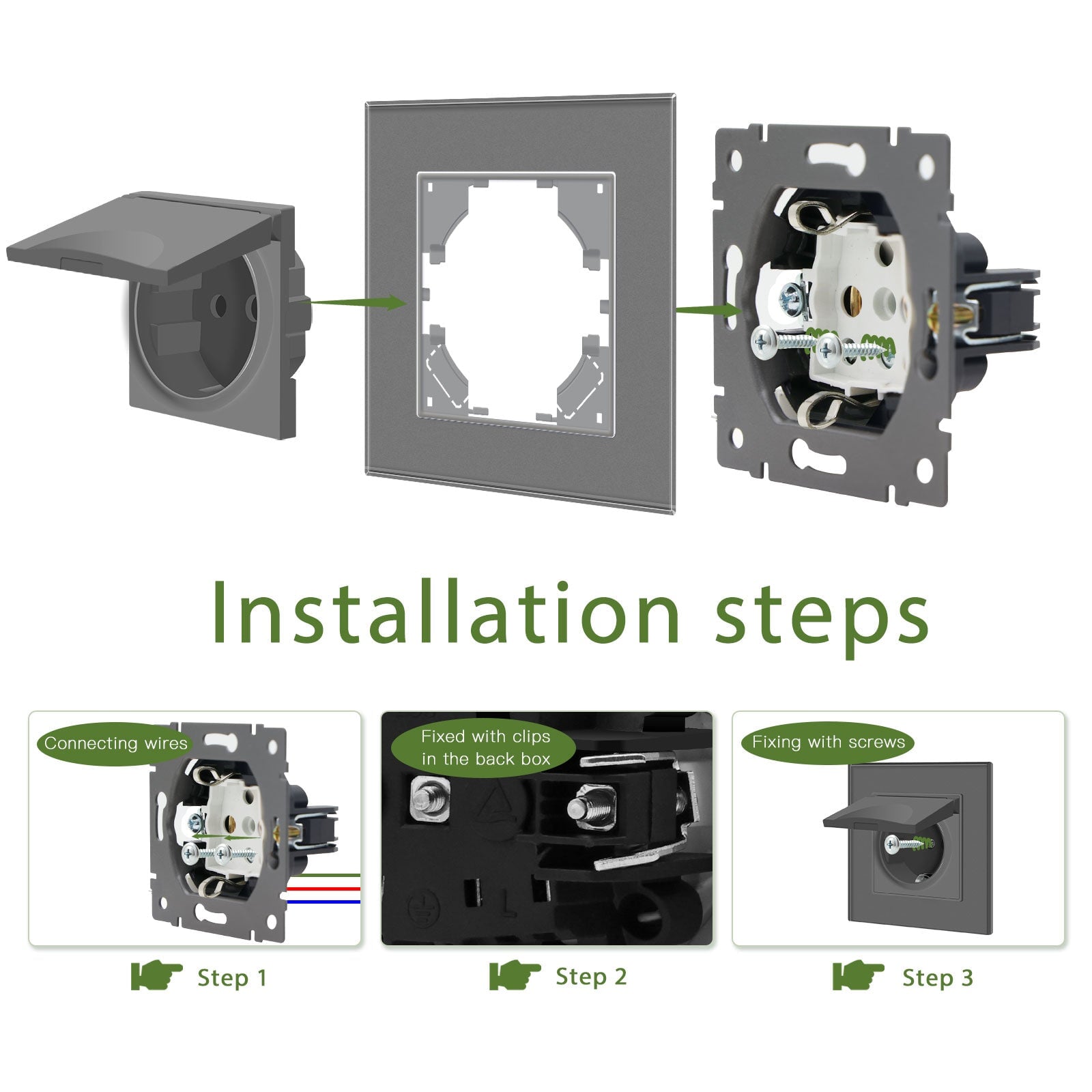 Installation steps

Connecting wires

Step 1

Fixed with clips in the back box

L

Step 2

Fixing with screws

Step 3