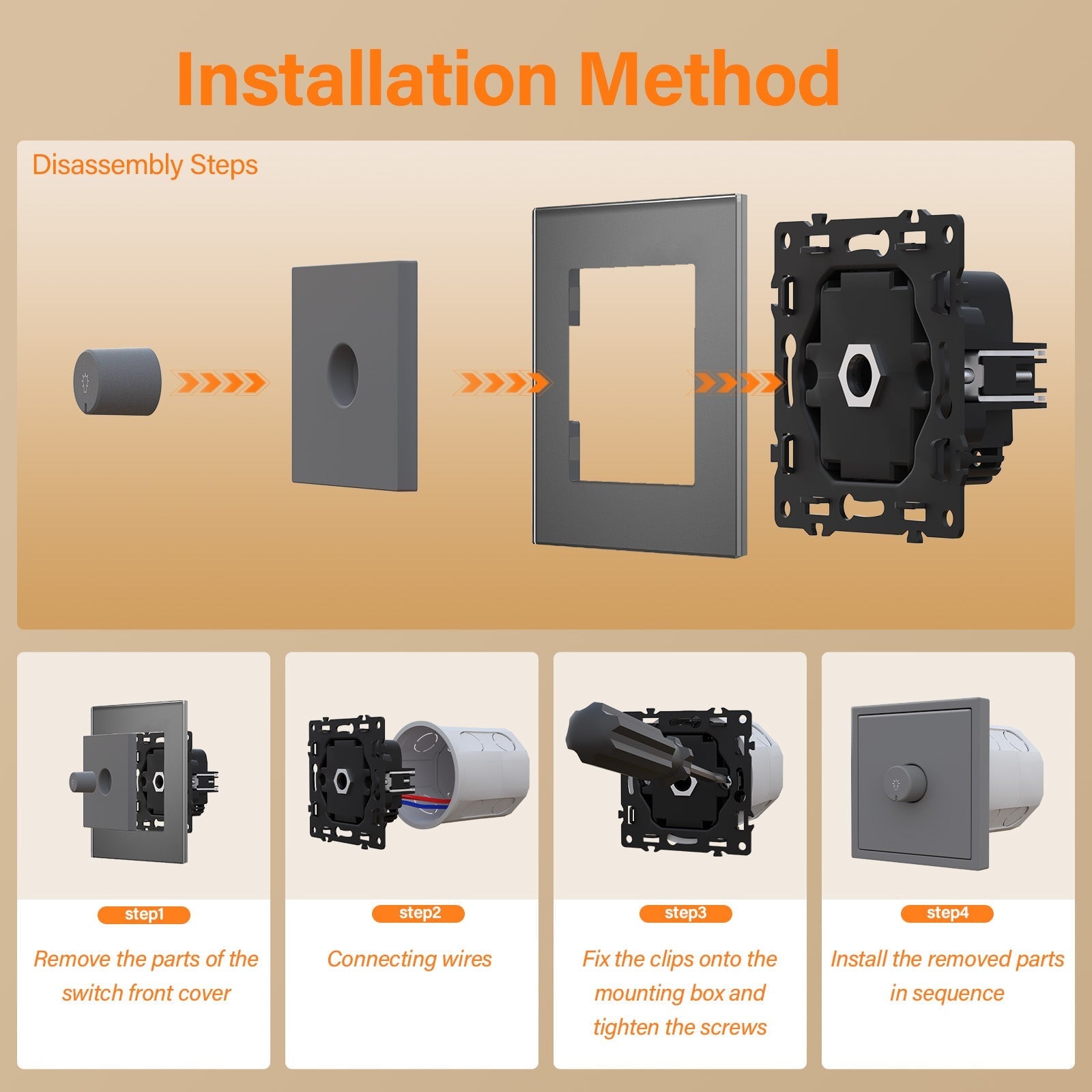 Installation Method

Disassembly Steps

step1

Remove the parts of the switch front cover

step2

Connecting wires

step3

Fix the clips onto the mounting box and tighten the screws

step4

Install the removed parts in sequence