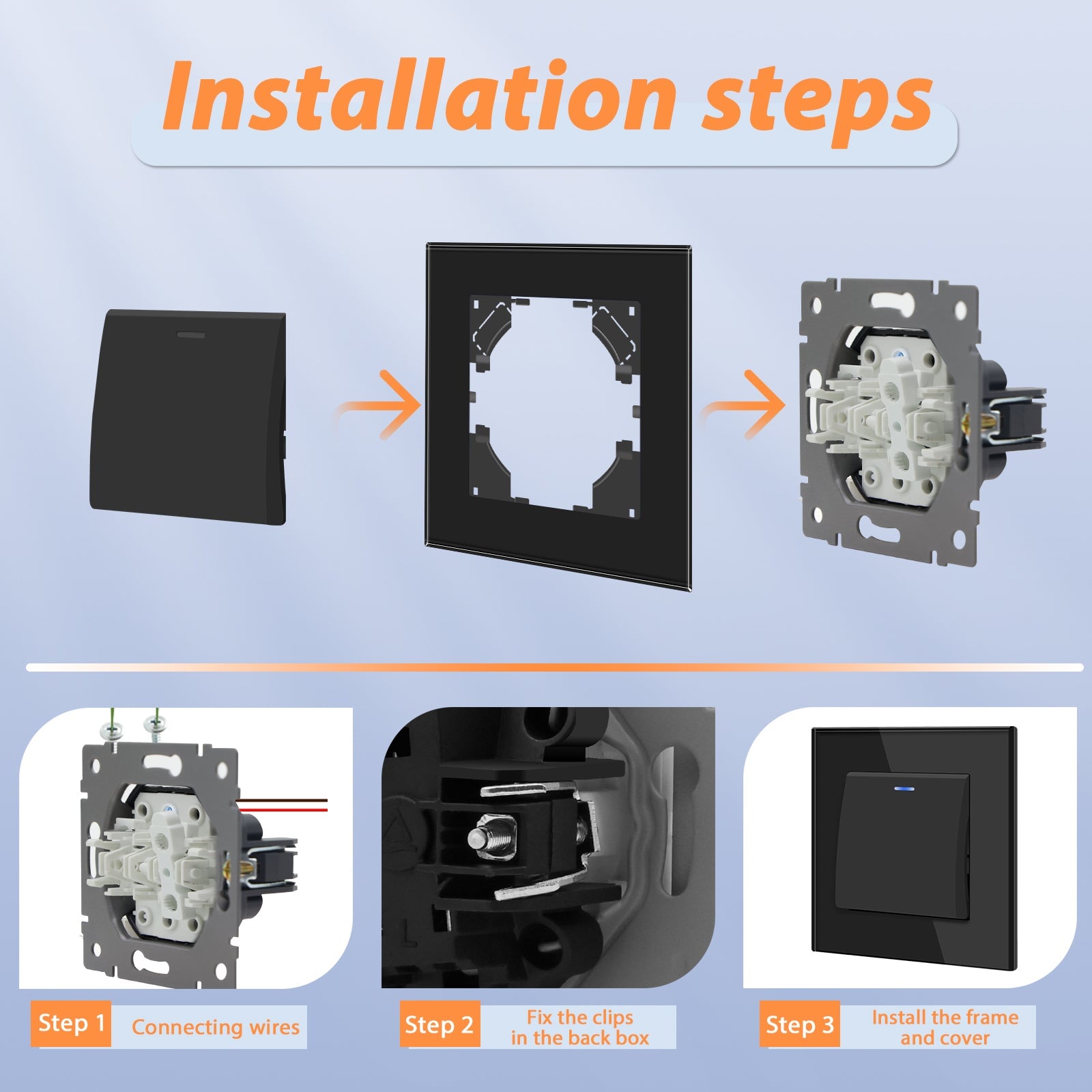 Installation steps

Step 1 Connecting wires

Step 2 Fix the clips in the back box

Step 3 Install the frame and cover