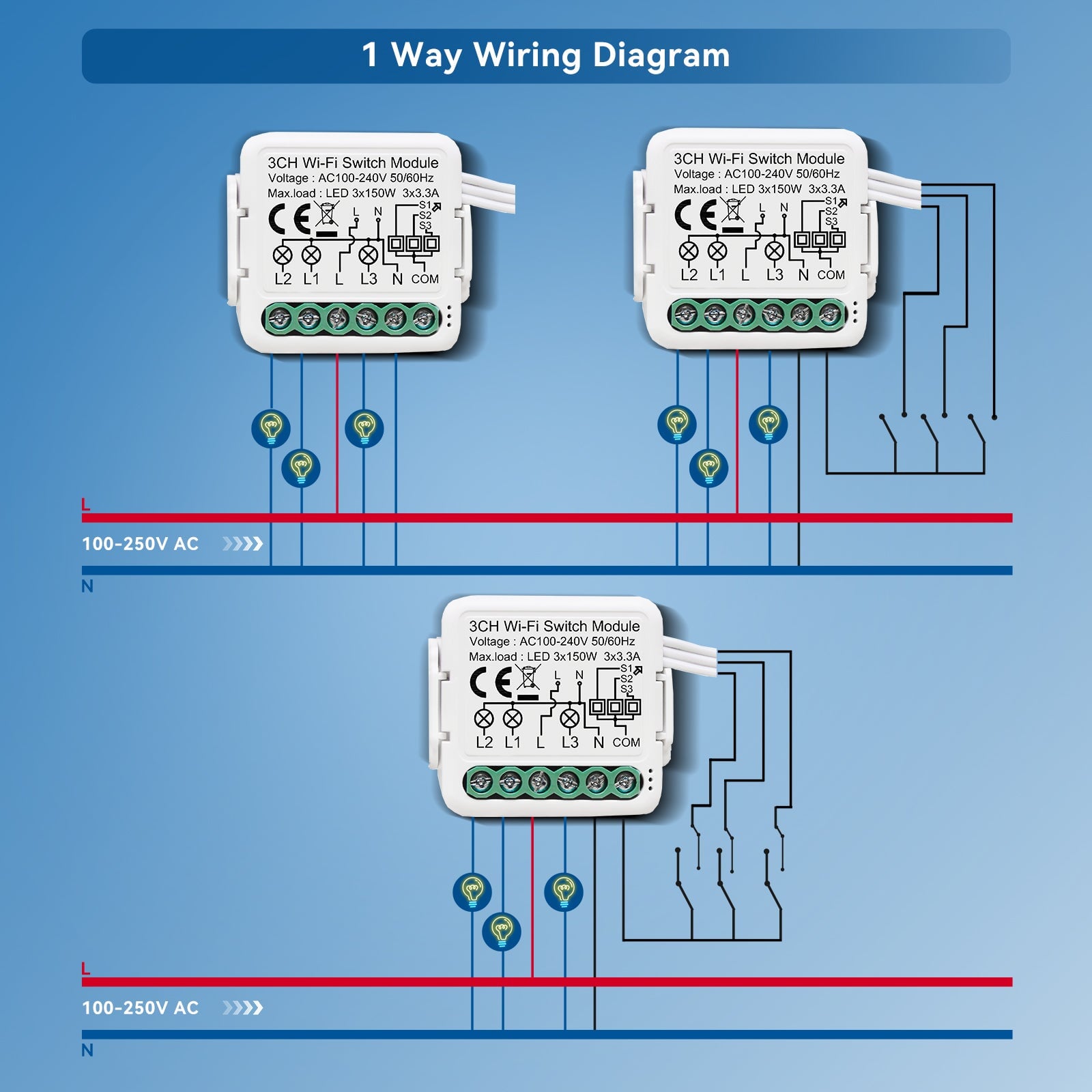 1 Way Wiring Diagram

3CH Wi-Fi Switch Module
Voltage : AC100-240V 50/60Hz
Max.load : LED 3x150W 3x3.3A
CE
L N
S1
S2
S3
L2 L1 L L3 N COM

3CH Wi-Fi Switch Module
Voltage : AC100-240V 50/60Hz
Max.load : LED 3x150W 3x3.3A
CE
L N
S1
S2
S3
L2 L1 L L3 N COM

L
100-250V AC
N

3CH Wi-Fi Switch Module
Voltage : AC100-240V 50/60Hz
Max.load : LED 3x150W 3x3.3A
CE
L N
S1
S2
S3
L2 L1 L L3 N COM

L
100-250V AC
N