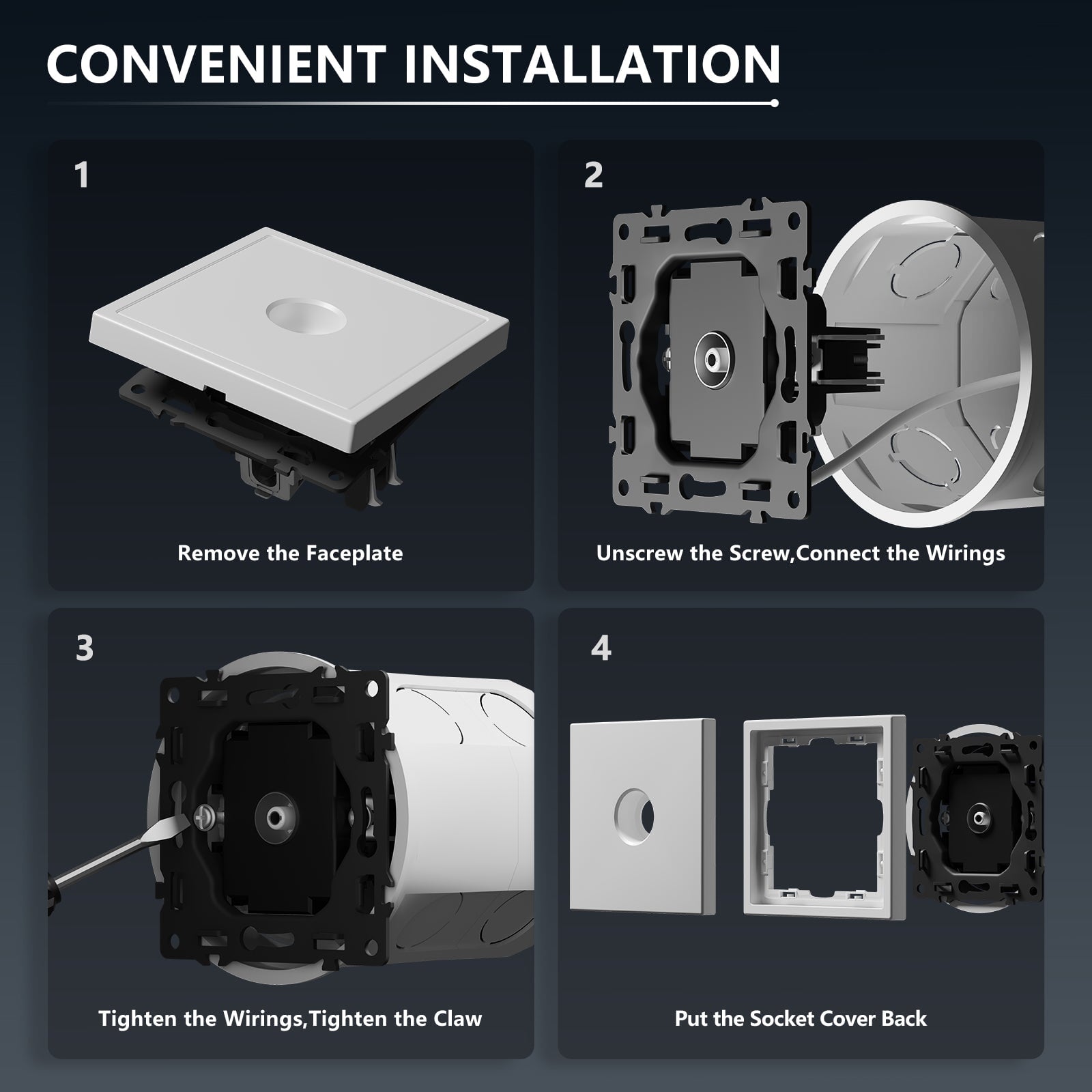 CONVENIENT INSTALLATION

1

Remove the Faceplate

2

Unscrew the Screw,Connect the Wirings

3

Tighten the Wirings,Tighten the Claw

4

Put the Socket Cover Back