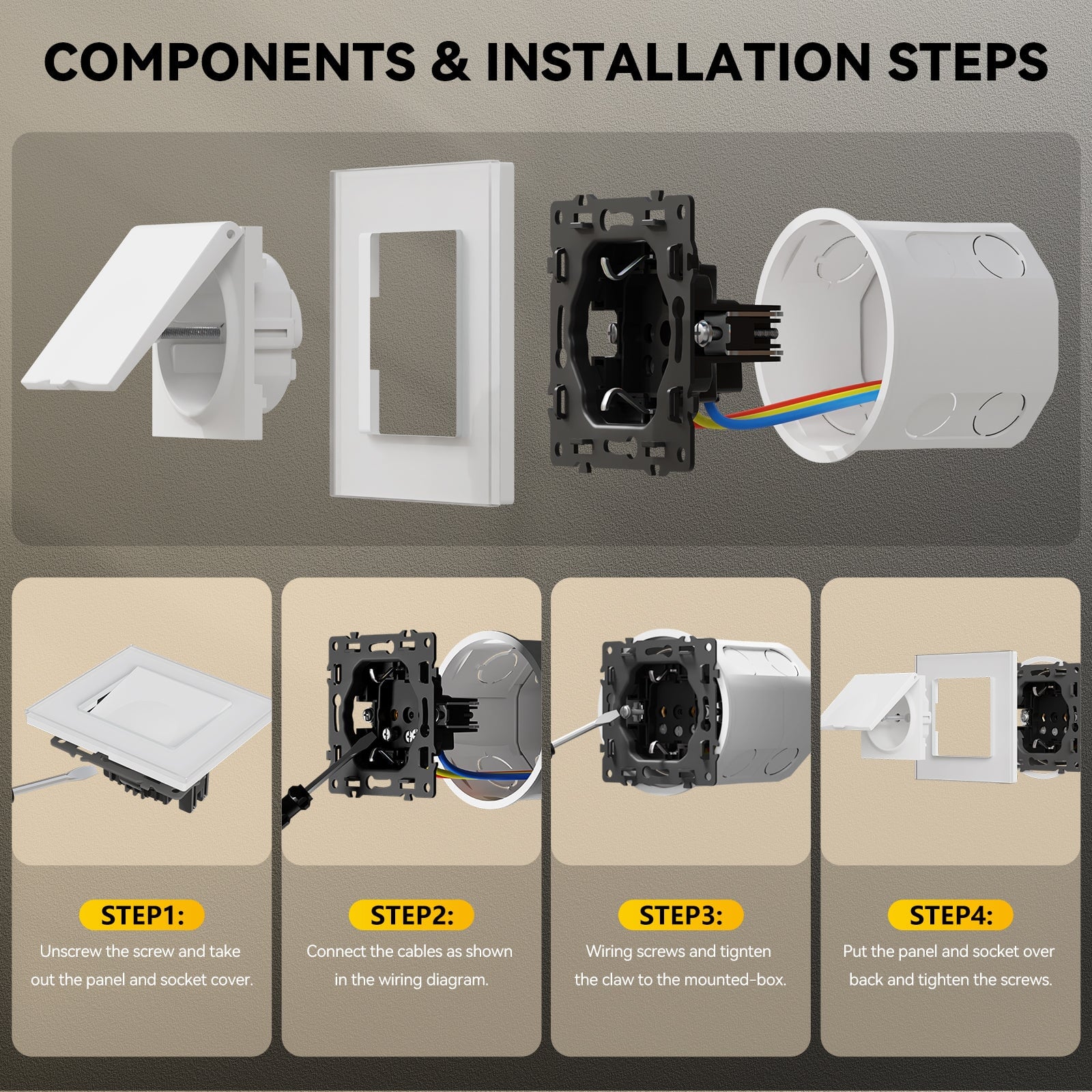 COMPONENTS & INSTALLATION STEPS

STEP1:
Unscrew the screw and take out the panel and socket cover.

STEP2:
Connect the cables as shown in the wiring diagram.

STEP3:
Wiring screws and tignten the claw to the mounted-box.

STEP4:
Put the panel and socket over back and tighten the screws.