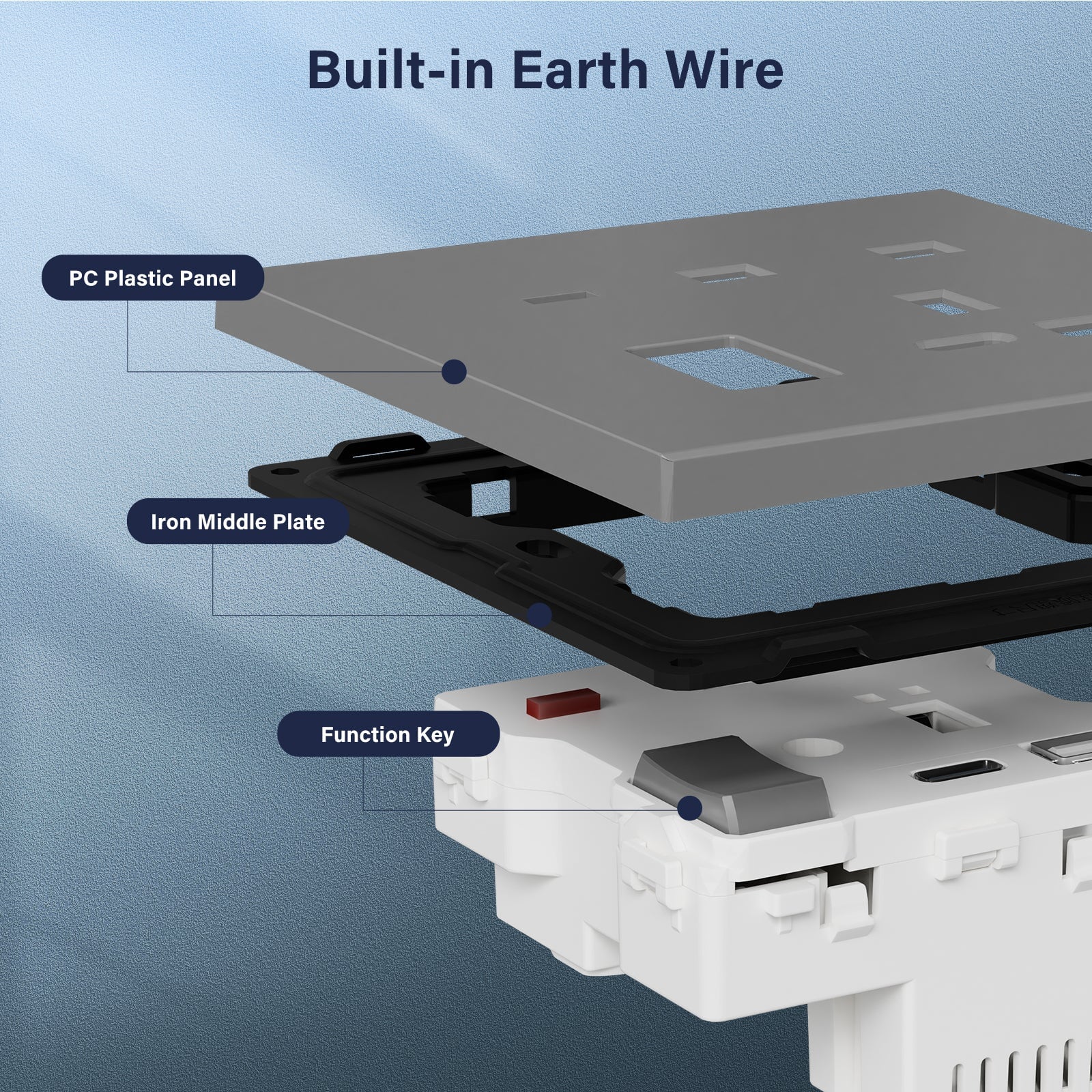 Built-in Earth Wire

PC Plastic Panel

Iron Middle Plate

Function Key