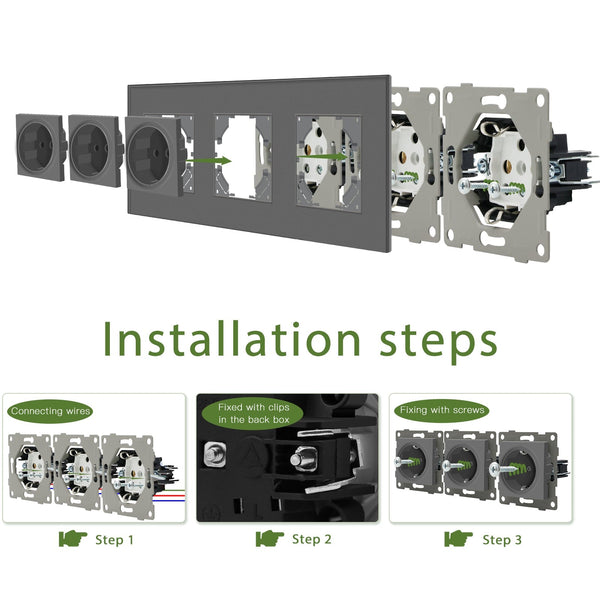 Installation steps

Connecting wires

Step 1

Fixed with clips in the back box

Step 2

Fixing with screws

Step 3