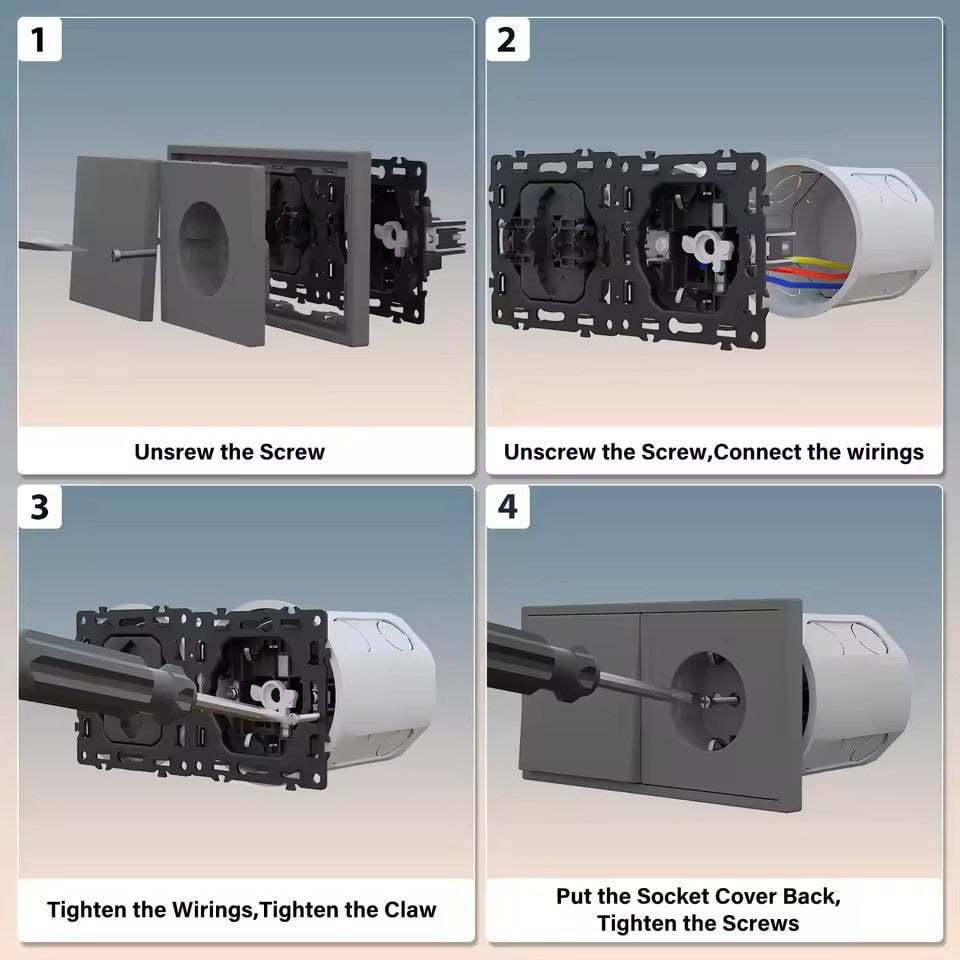 1

Unsrew the Screw

2

Unscrew the Screw,Connect the wirings

3

Tighten the Wirings,Tighten the Claw

4

Put the Socket Cover Back, Tighten the Screws