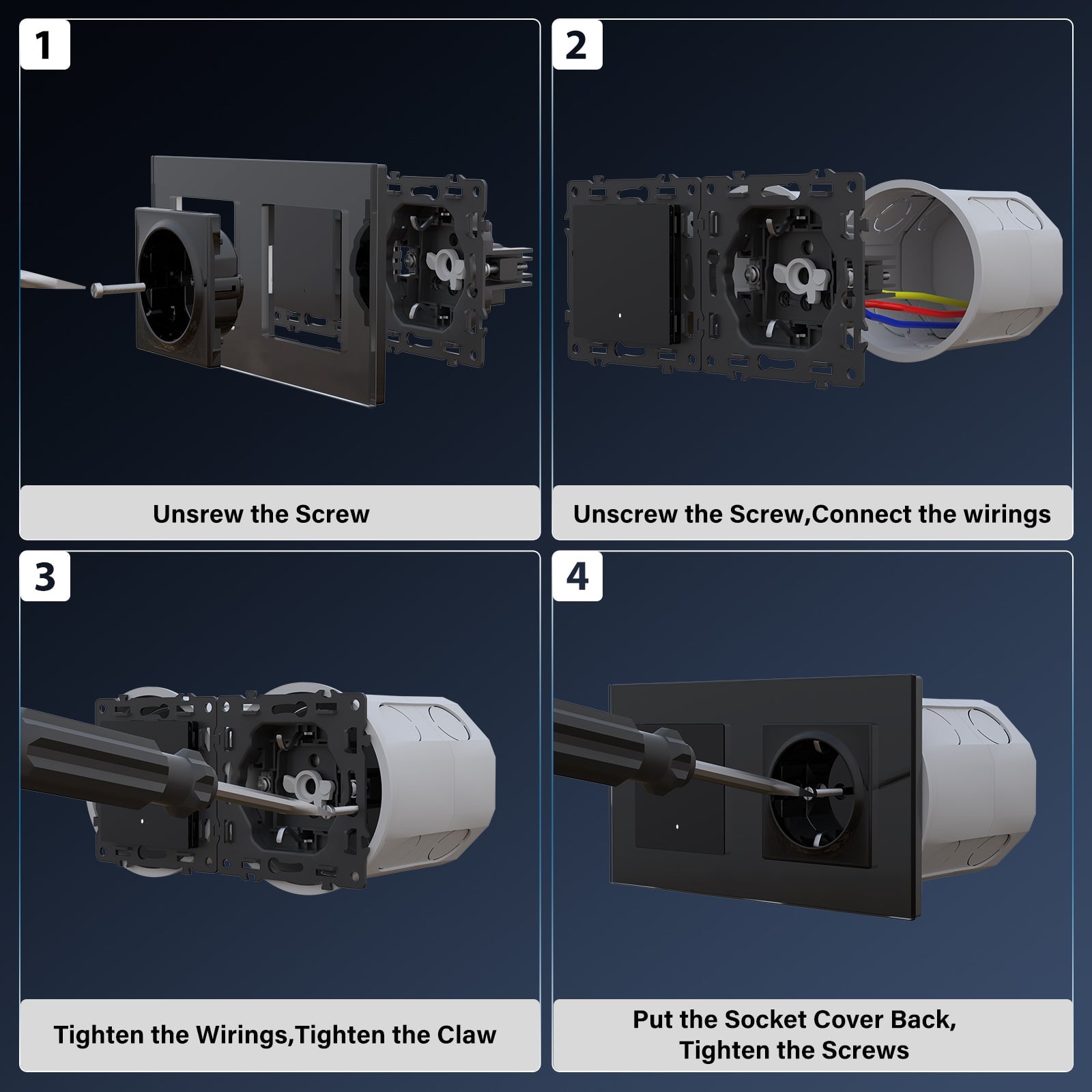 1

Unsrew the Screw

2

Unscrew the Screw,Connect the wirings

3

Tighten the Wirings,Tighten the Claw

4

Put the Socket Cover Back, Tighten the Screws