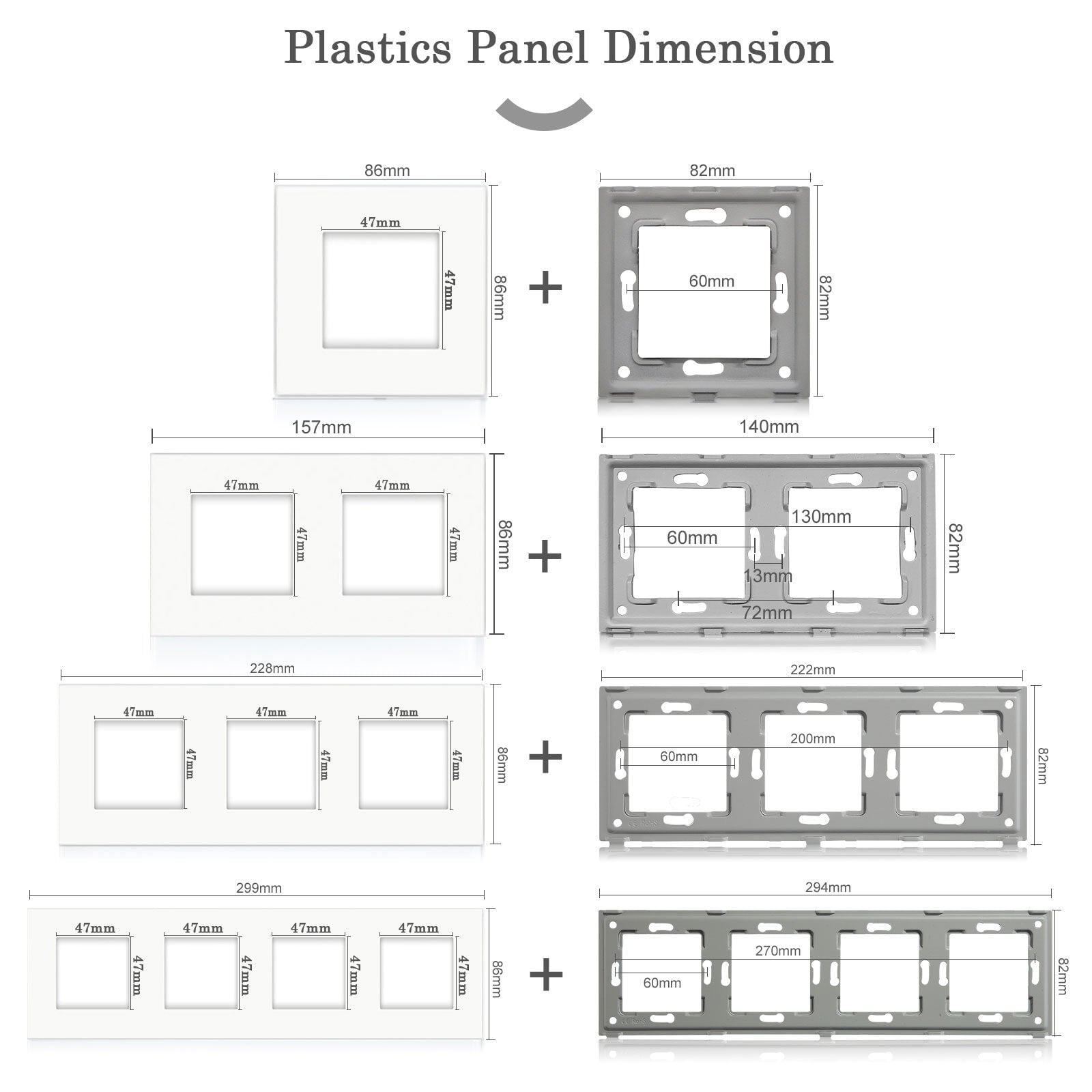 Plastics Panel Dimension

86mm
47mm
47mm
86mm
+
82mm
60mm
82mm

157mm
47mm
47mm
47mm
47mm
86mm
+
140mm
130mm
60mm
13mm
72mm
82mm

228mm
47mm
47mm
47mm
47mm
47mm
47mm
86mm
+
222mm
200mm
60mm
82mm

299mm
47mm
47mm
47mm
47mm
47mm
47mm
47mm
47mm
86mm
+
294mm
270mm
60mm
82mm