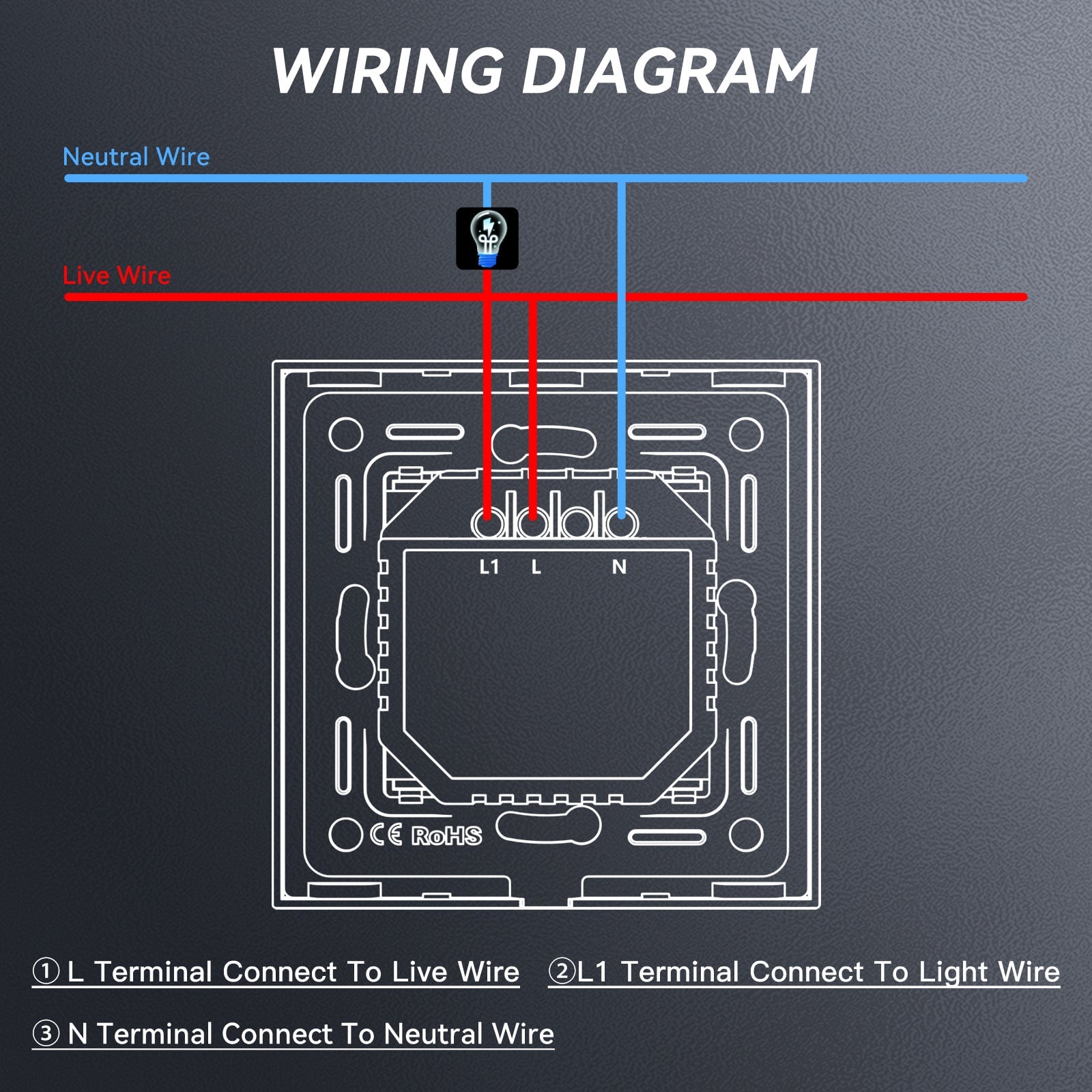 WIRING DIAGRAM

Neutral Wire

Live Wire

L1 L N

CE RoHS

① L Terminal Connect To Live Wire ②L1 Terminal Connect To Light Wire

③ N Terminal Connect To Neutral Wire