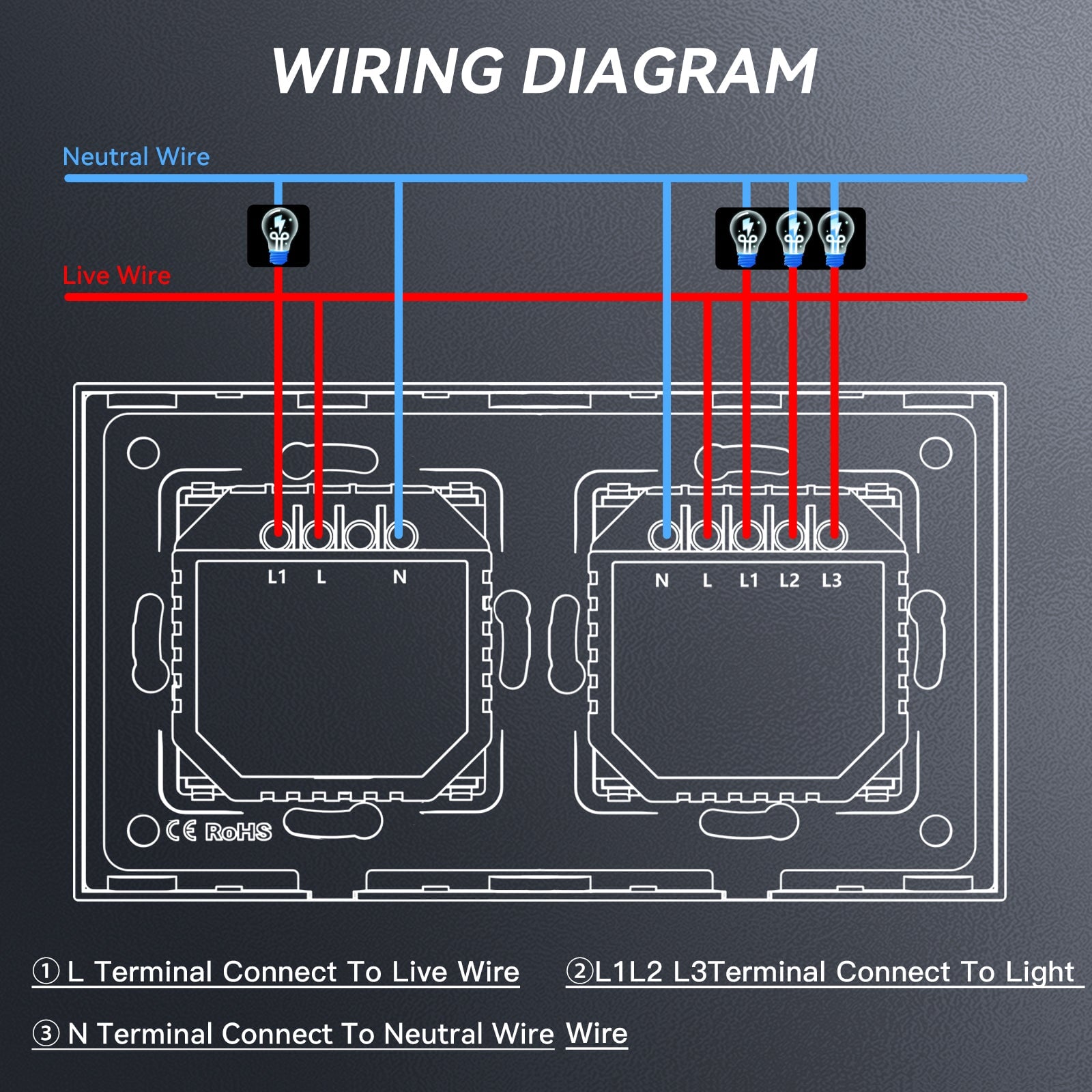 WIRING DIAGRAM

Neutral Wire

Live Wire

L1 L N

N L L1 L2 L3

CE RoHS

① L Terminal Connect To Live Wire

②L1L2 L3Terminal Connect To Light Wire

③ N Terminal Connect To Neutral Wire