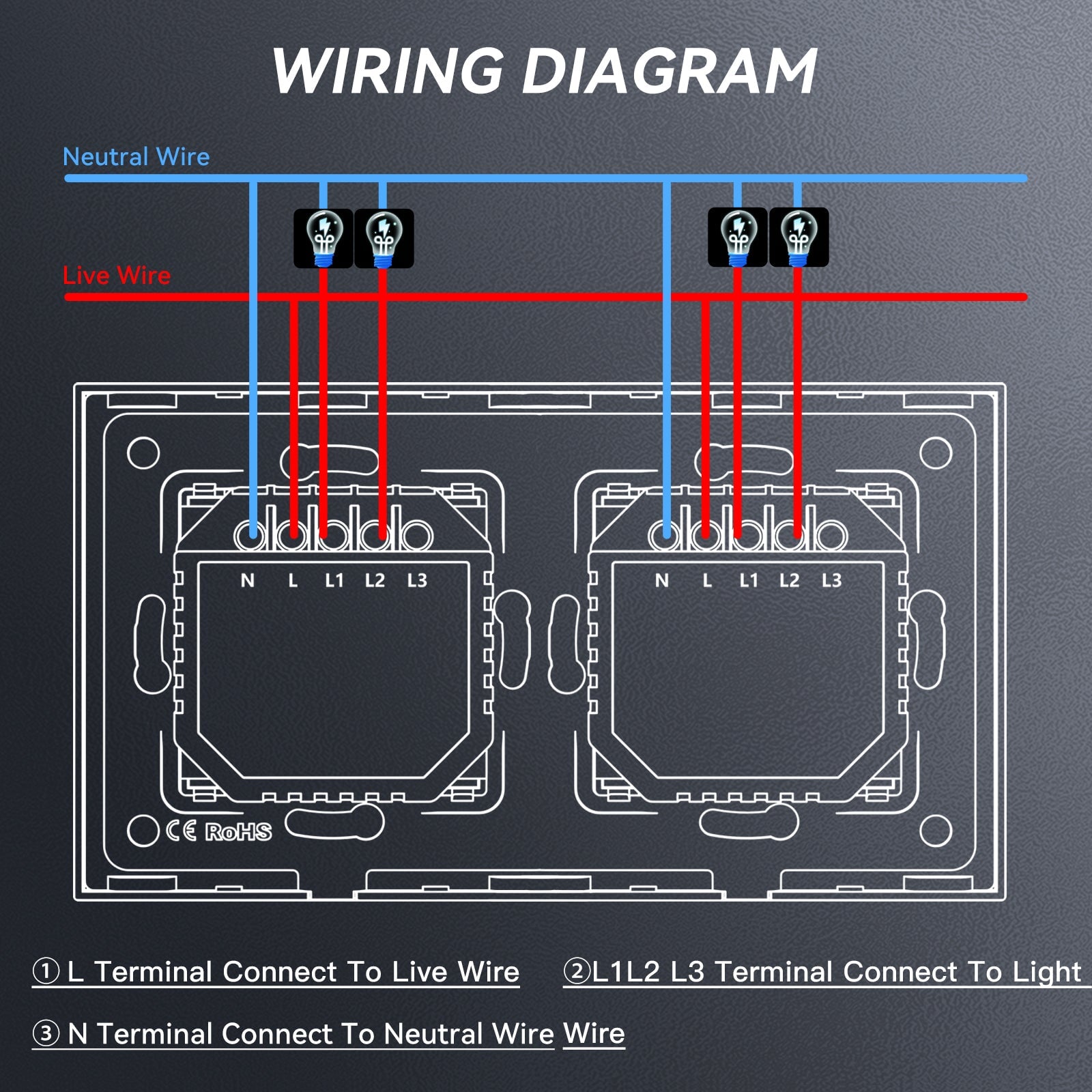 WIRING DIAGRAM

Neutral Wire

Live Wire

N L L1 L2 L3

N L L1 L2 L3

CE RoHS

① L Terminal Connect To Live Wire ②L1L2 L3 Terminal Connect To Light

③ N Terminal Connect To Neutral Wire Wire