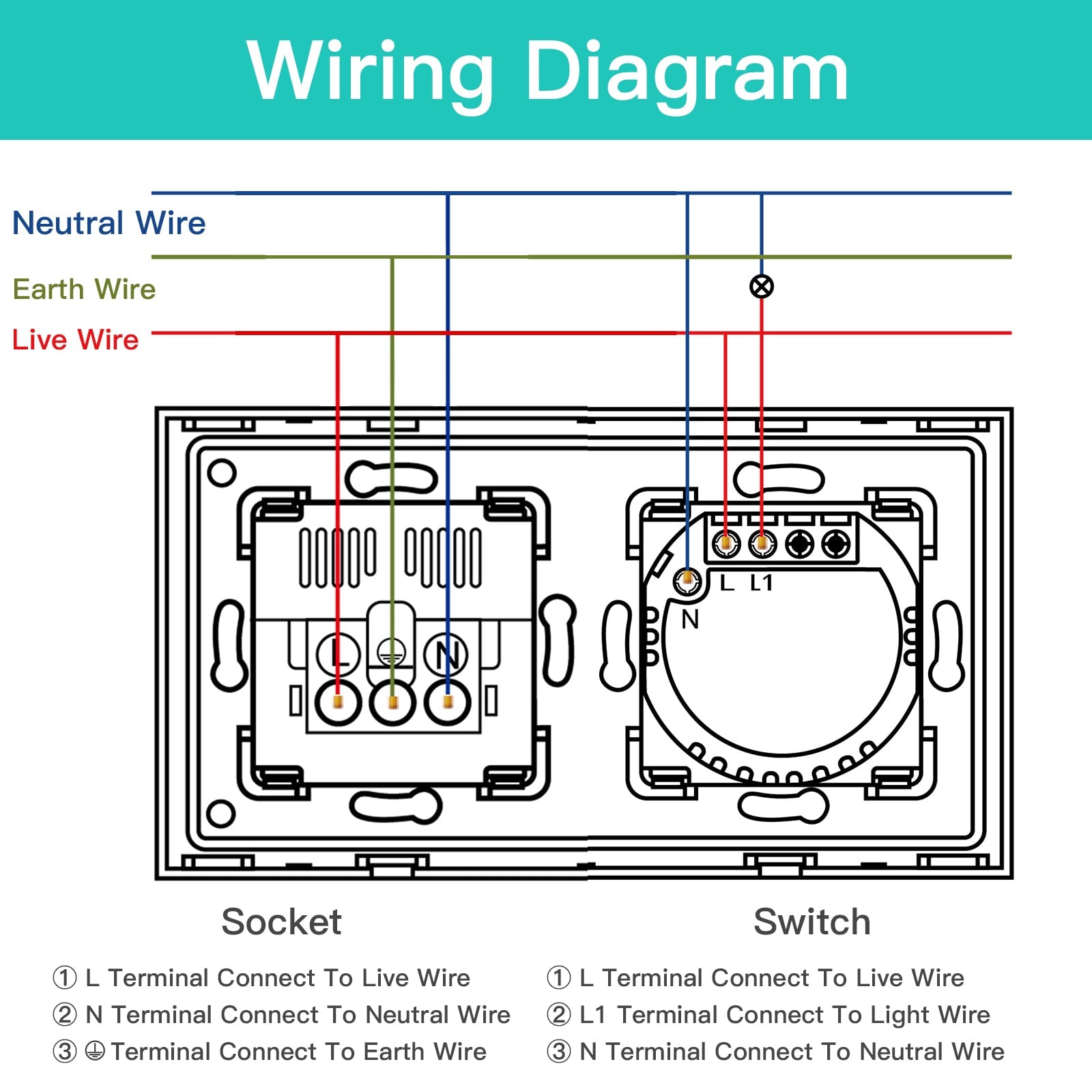 Wiring Diagram

Neutral Wire

Earth Wire

Live Wire

L
⏚
N

L L1
N

Socket

① L Terminal Connect To Live Wire
② N Terminal Connect To Neutral Wire
③ ⏚ Terminal Connect To Earth Wire

Switch

① L Terminal Connect To Live Wire
② L1 Terminal Connect To Light Wire
③ N Terminal Connect To Neutral Wire