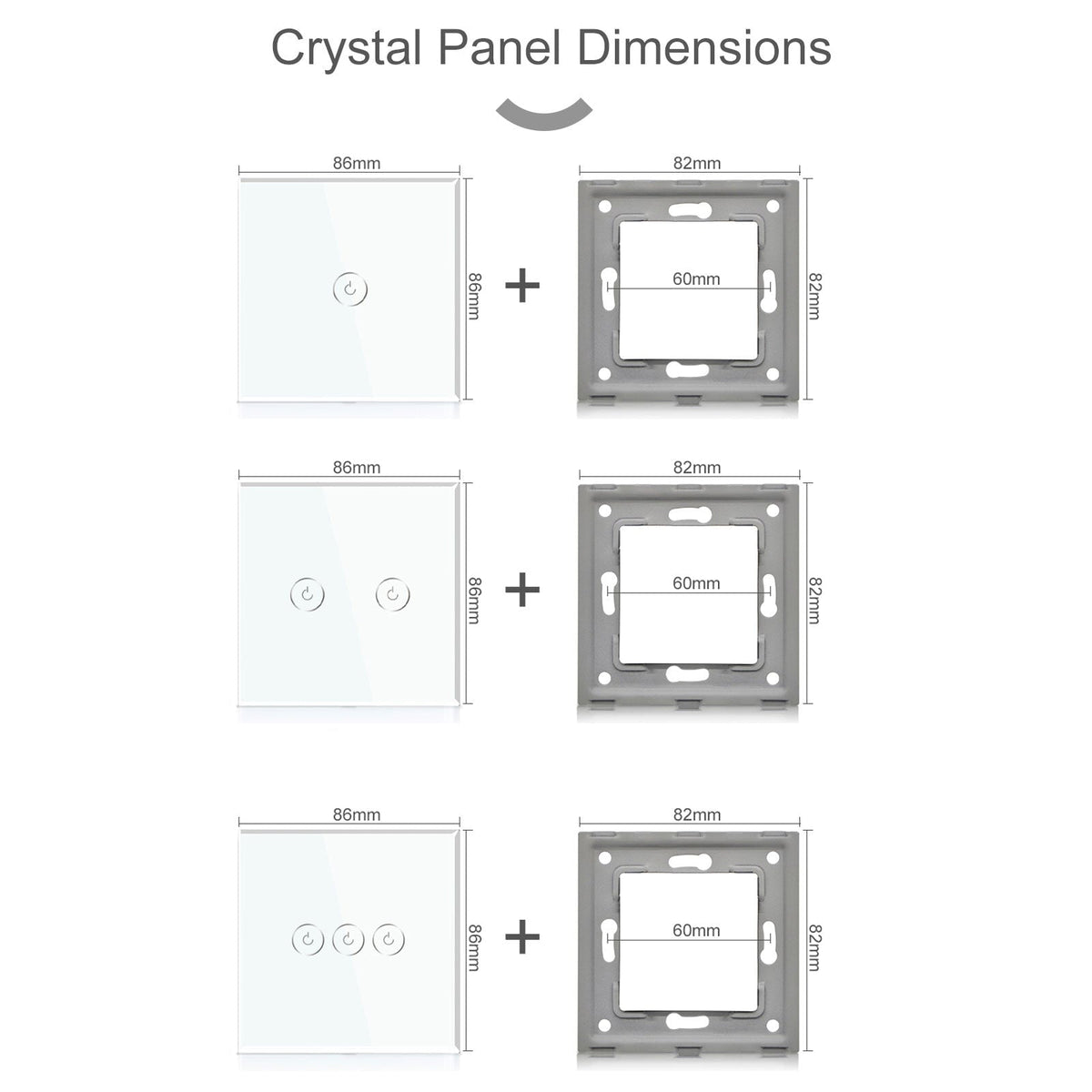 Crystal Panel Dimensions

86mm
86mm
+
82mm
60mm
82mm

86mm
86mm
+
82mm
60mm
82mm

86mm
86mm
+
82mm
60mm
82mm