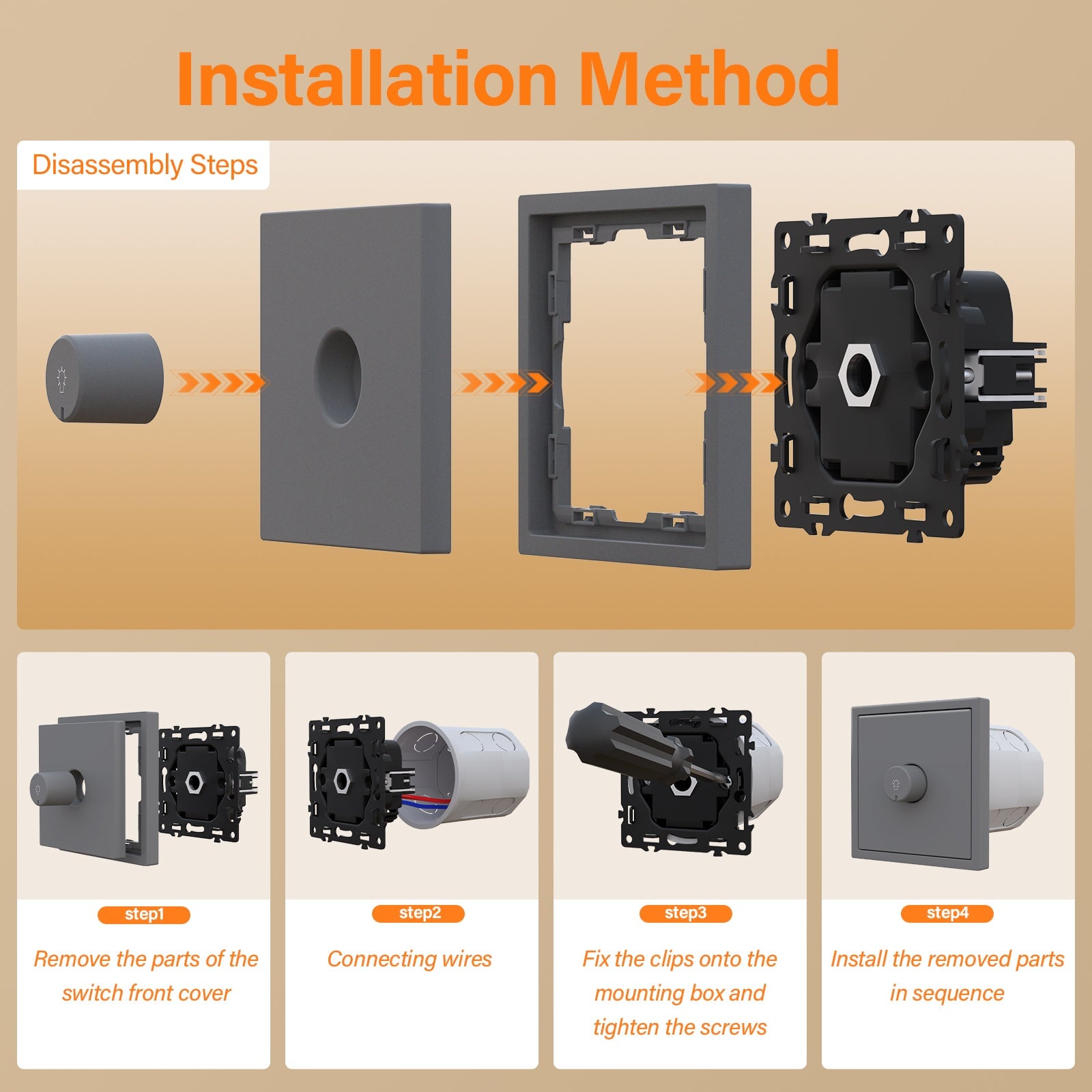 Installation Method

Disassembly Steps

step1

Remove the parts of the switch front cover

step2

Connecting wires

step3

Fix the clips onto the mounting box and tighten the screws

step4

Install the removed parts in sequence