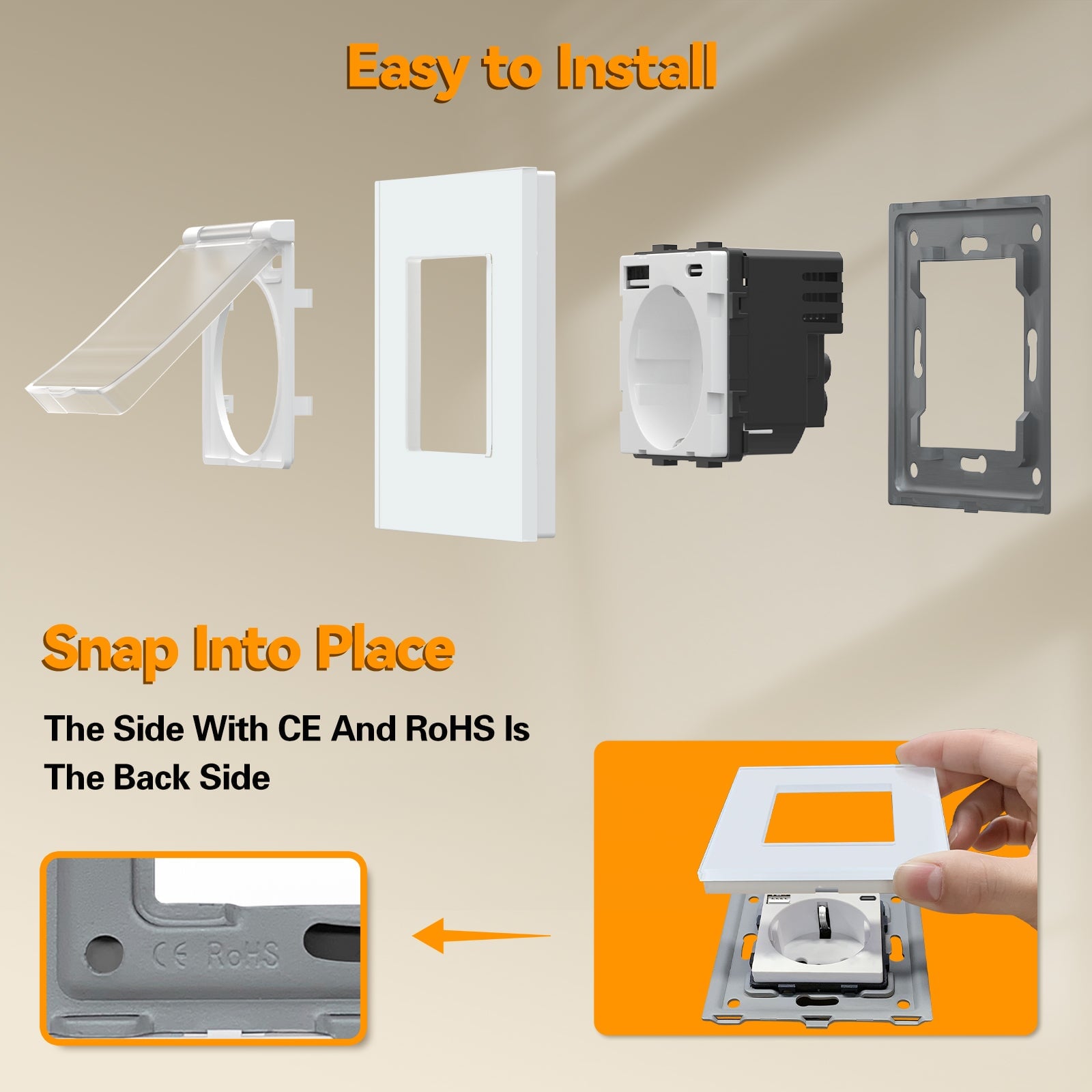 Easy to Install

Snap Into Place

The Side With CE And RoHS Is The Back Side

CE RoHS