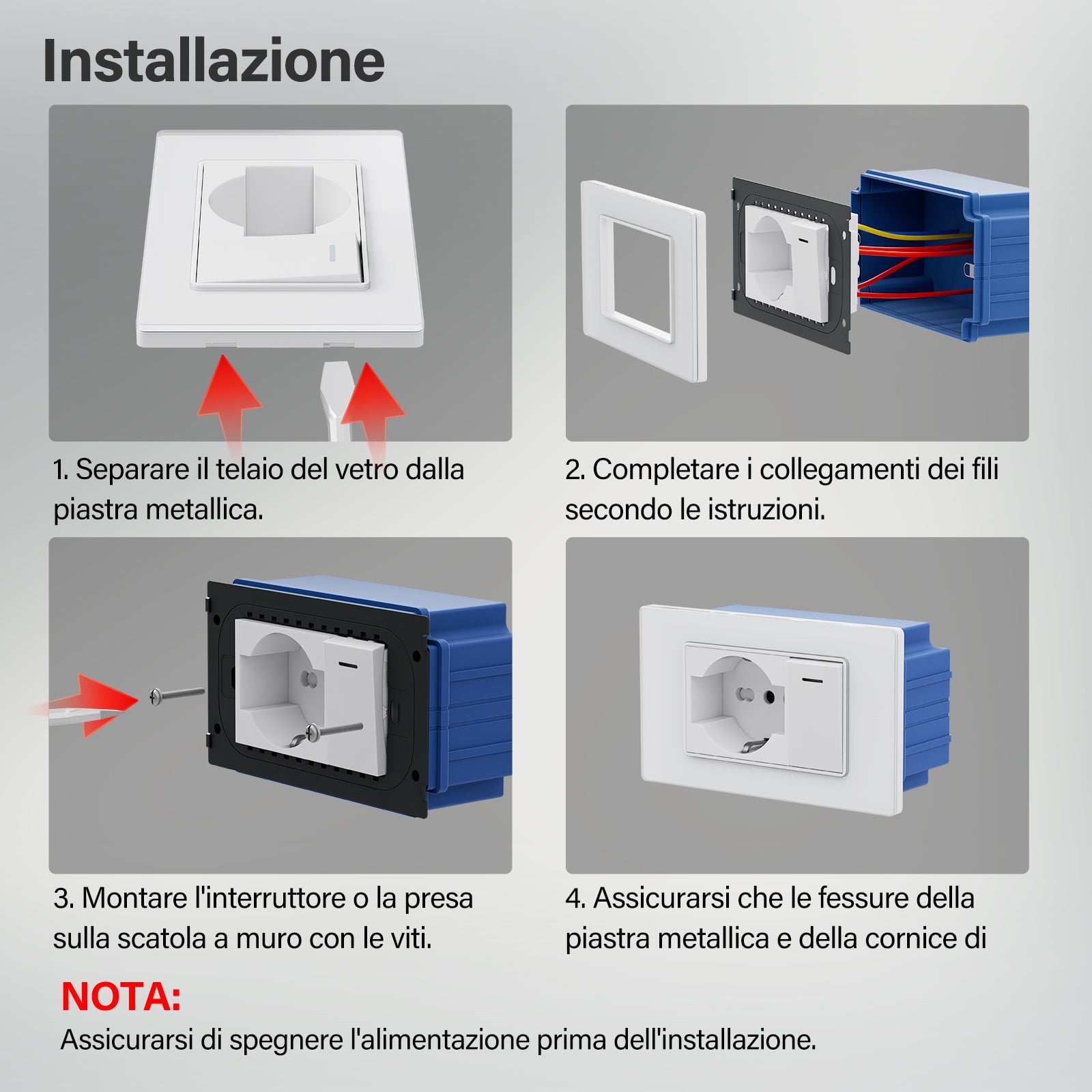 Installazione

1. Separare il telaio del vetro dalla piastra metallica.

2. Completare i collegamenti dei fili secondo le istruzioni.

3. Montare l'interruttore o la presa sulla scatola a muro con le viti.

4. Assicurarsi che le fessure della piastra metallica e della cornice di

NOTA:
Assicurarsi di spegnere l'alimentazione prima dell'installazione.