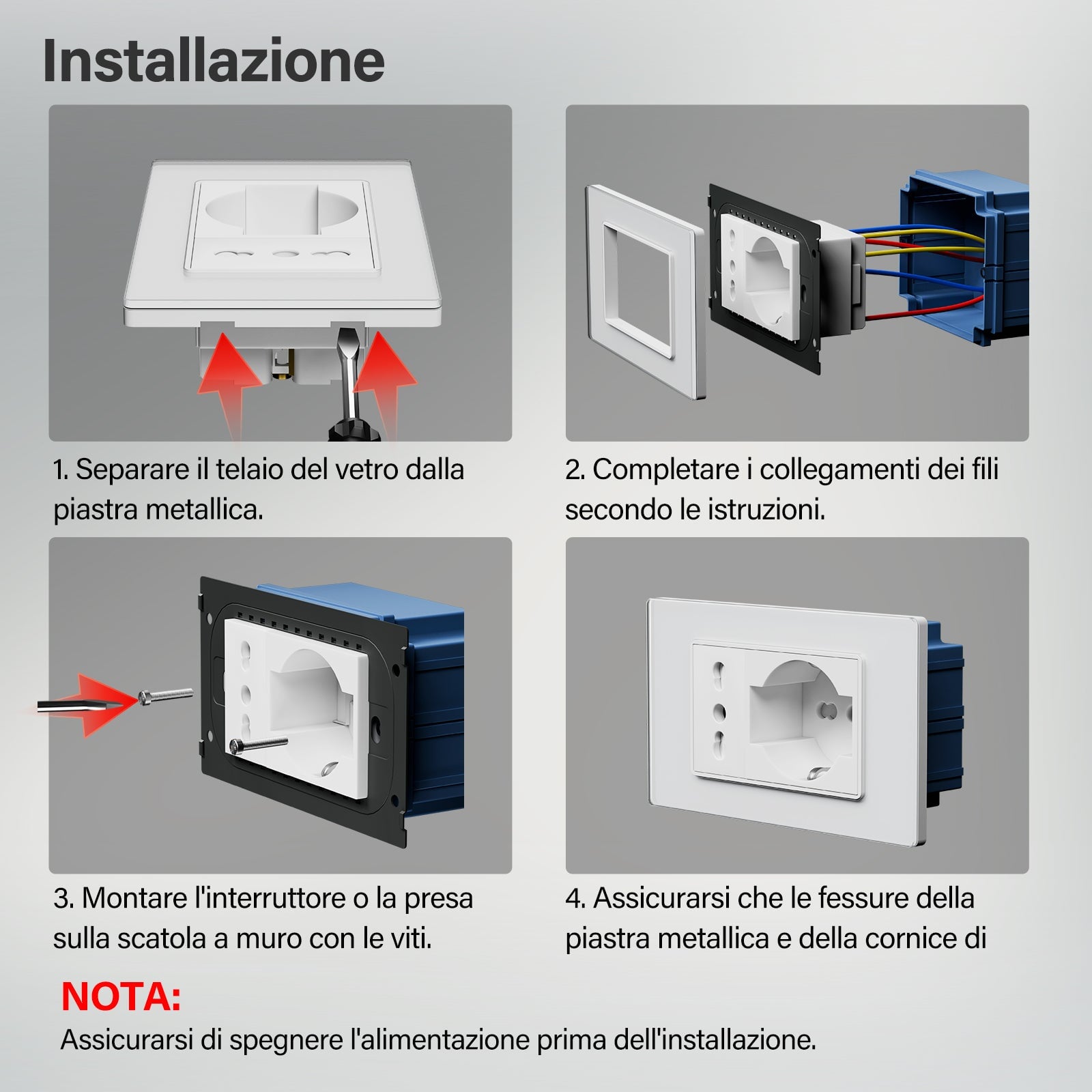 Installazione

1. Separare il telaio del vetro dalla piastra metallica.

2. Completare i collegamenti dei fili secondo le istruzioni.

3. Montare l'interruttore o la presa sulla scatola a muro con le viti.

4. Assicurarsi che le fessure della piastra metallica e della cornice di

NOTA:
Assicurarsi di spegnere l'alimentazione prima dell'installazione.