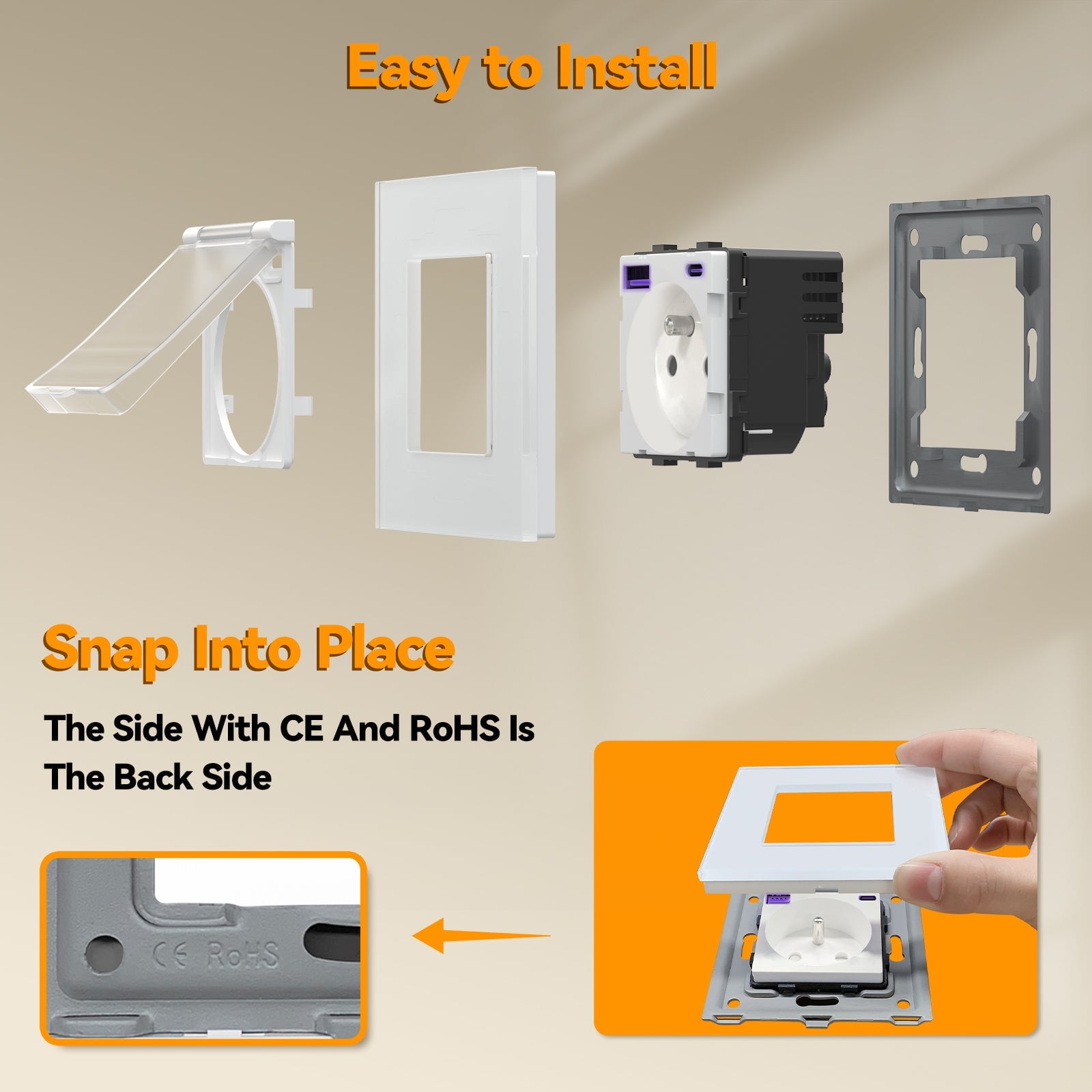 Easy to Install

Snap Into Place

The Side With CE And RoHS Is The Back Side

CE RoHS