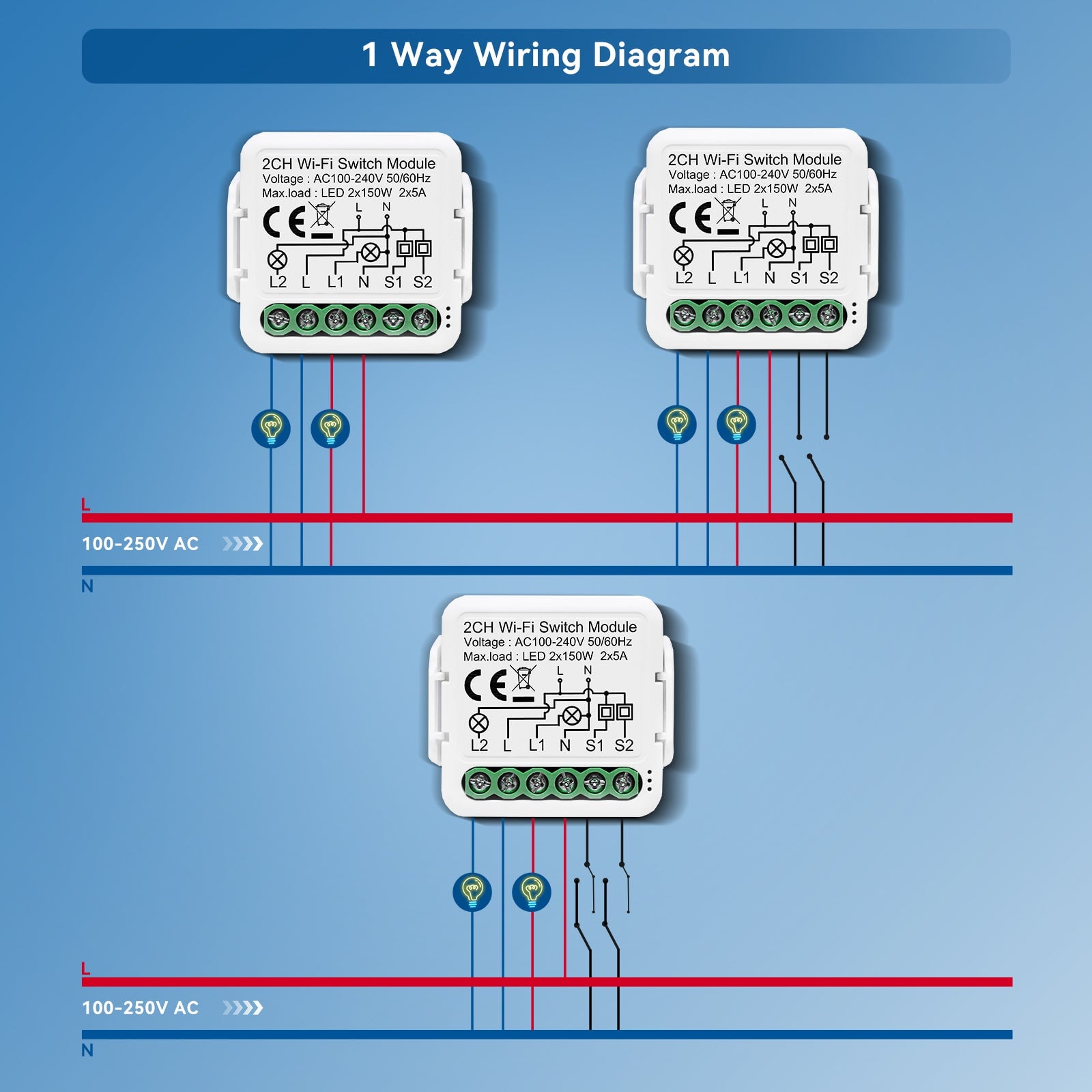 1 Way Wiring Diagram

2CH Wi-Fi Switch Module
Voltage : AC100-240V 50/60Hz
Max.load : LED 2x150W 2x5A
CE
L N
L2 L L1 N S1 S2

2CH Wi-Fi Switch Module
Voltage : AC100-240V 50/60Hz
Max.load : LED 2x150W 2x5A
CE
L N
L2 L L1 N S1 S2

L
100-250V AC
N

2CH Wi-Fi Switch Module
Voltage : AC100-240V 50/60Hz
Max.load : LED 2x150W 2x5A
CE
L N
L2 L L1 N S1 S2

L
100-250V AC
N