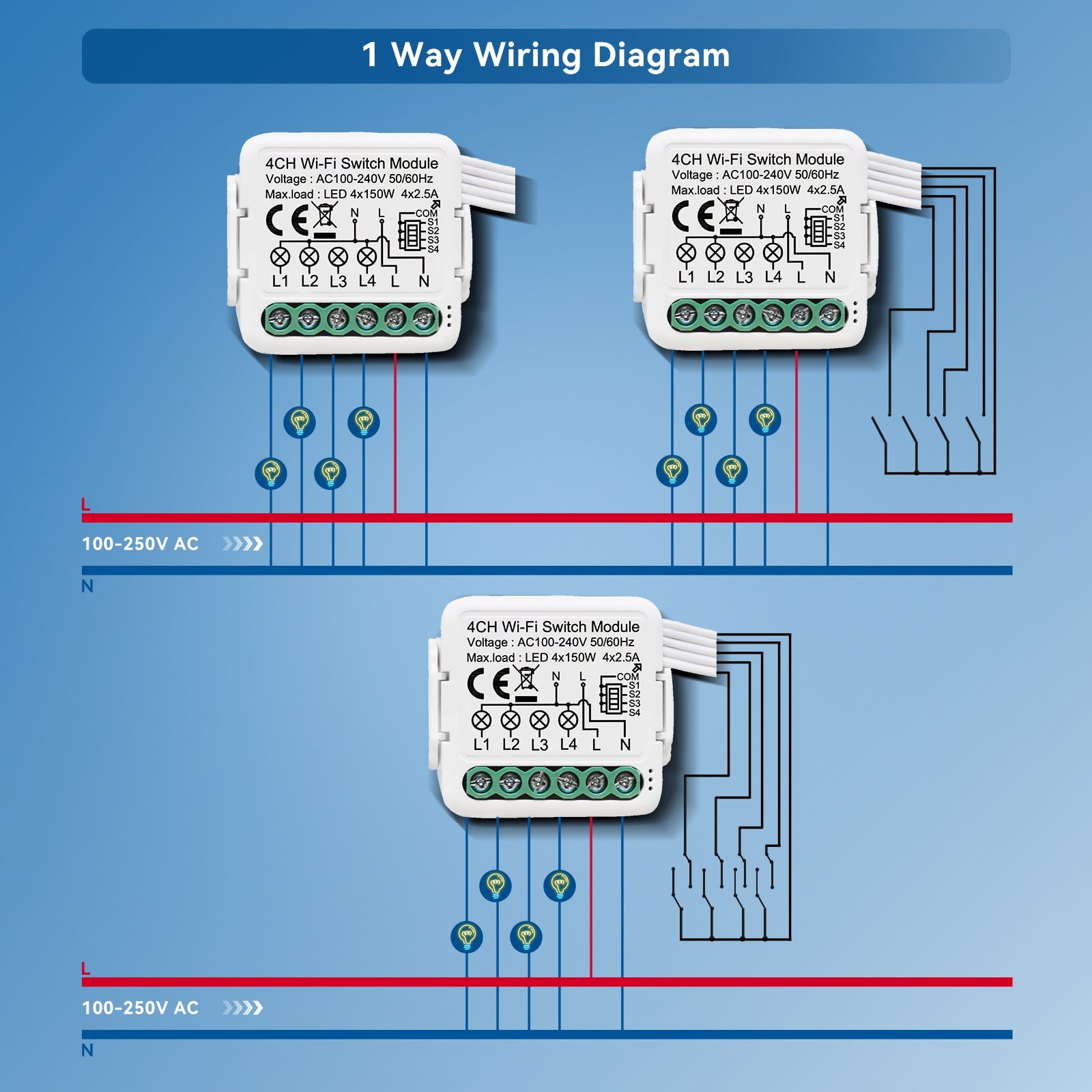 1 Way Wiring Diagram

4CH Wi-Fi Switch Module
Voltage : AC100-240V 50/60Hz
Max.load : LED 4x150W 4x2.5A
CE
N L
COM
S1
S2
S3
S4
L1 L2 L3 L4 L N

4CH Wi-Fi Switch Module
Voltage : AC100-240V 50/60Hz
Max.load : LED 4x150W 4x2.5A
CE
N L
COM
S1
S2
S3
S4
L1 L2 L3 L4 L N

L
100-250V AC
N

4CH Wi-Fi Switch Module
Voltage : AC100-240V 50/60Hz
Max.load : LED 4x150W 4x2.5A
CE
N L
COM
S1
S2
S3
S4
L1 L2 L3 L4 L N

L
100-250V AC
N