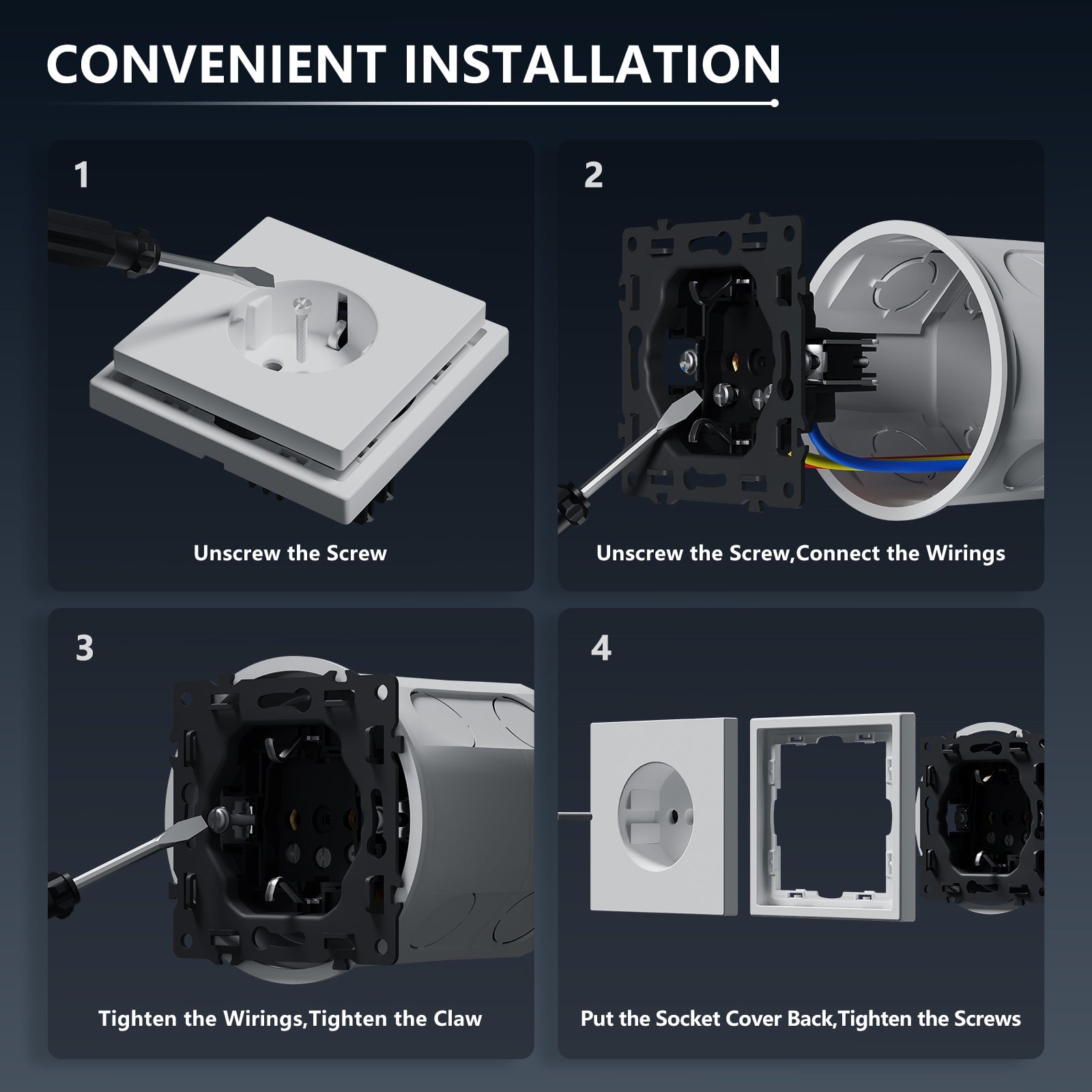 CONVENIENT INSTALLATION

1

Unscrew the Screw

2

Unscrew the Screw,Connect the Wirings

3

Tighten the Wirings,Tighten the Claw

4

Put the Socket Cover Back,Tighten the Screws