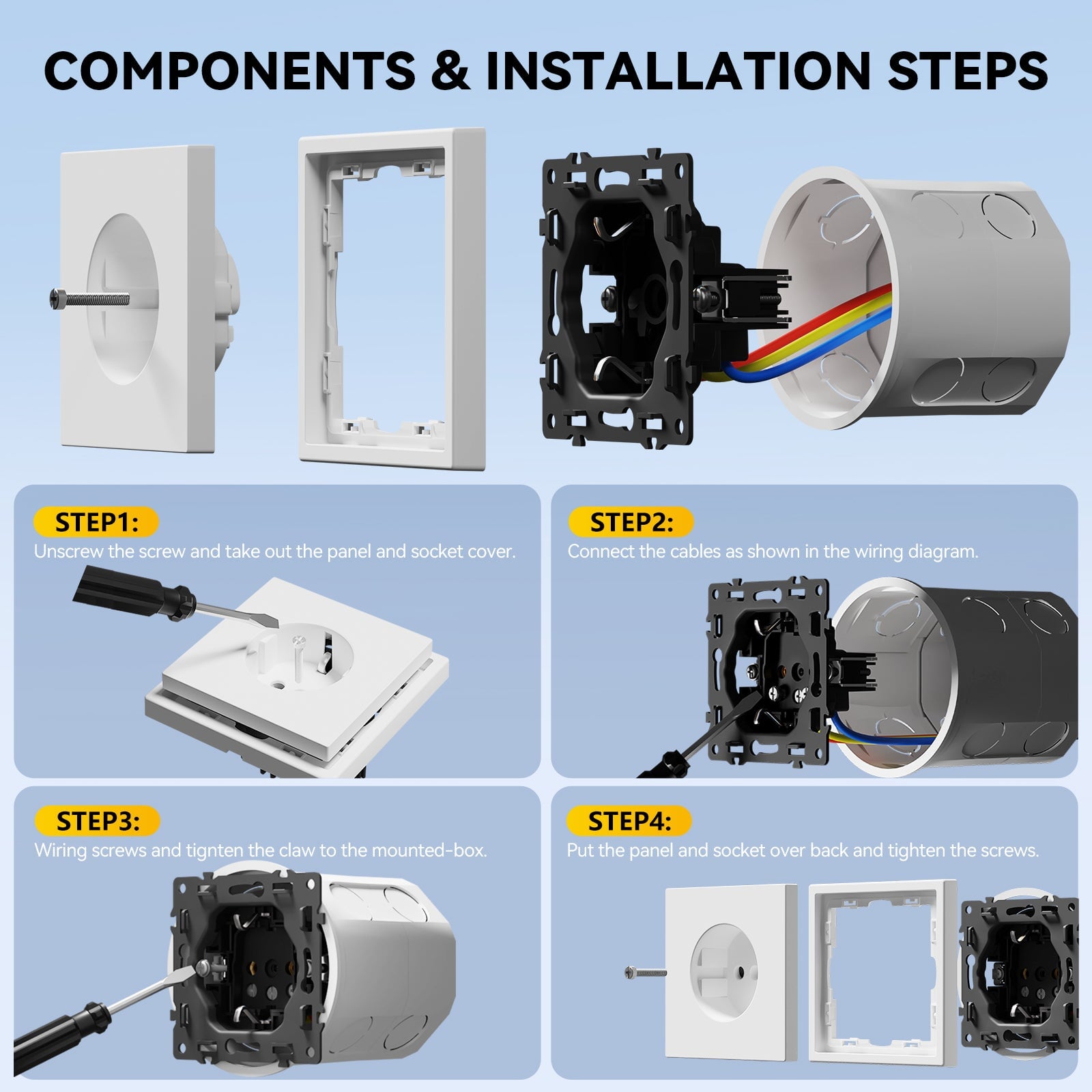 COMPONENTS & INSTALLATION STEPS

STEP1:
Unscrew the screw and take out the panel and socket cover.

STEP2:
Connect the cables as shown in the wiring diagram.

STEP3:
Wiring screws and tignten the claw to the mounted-box.

STEP4:
Put the panel and socket over back and tighten the screws.