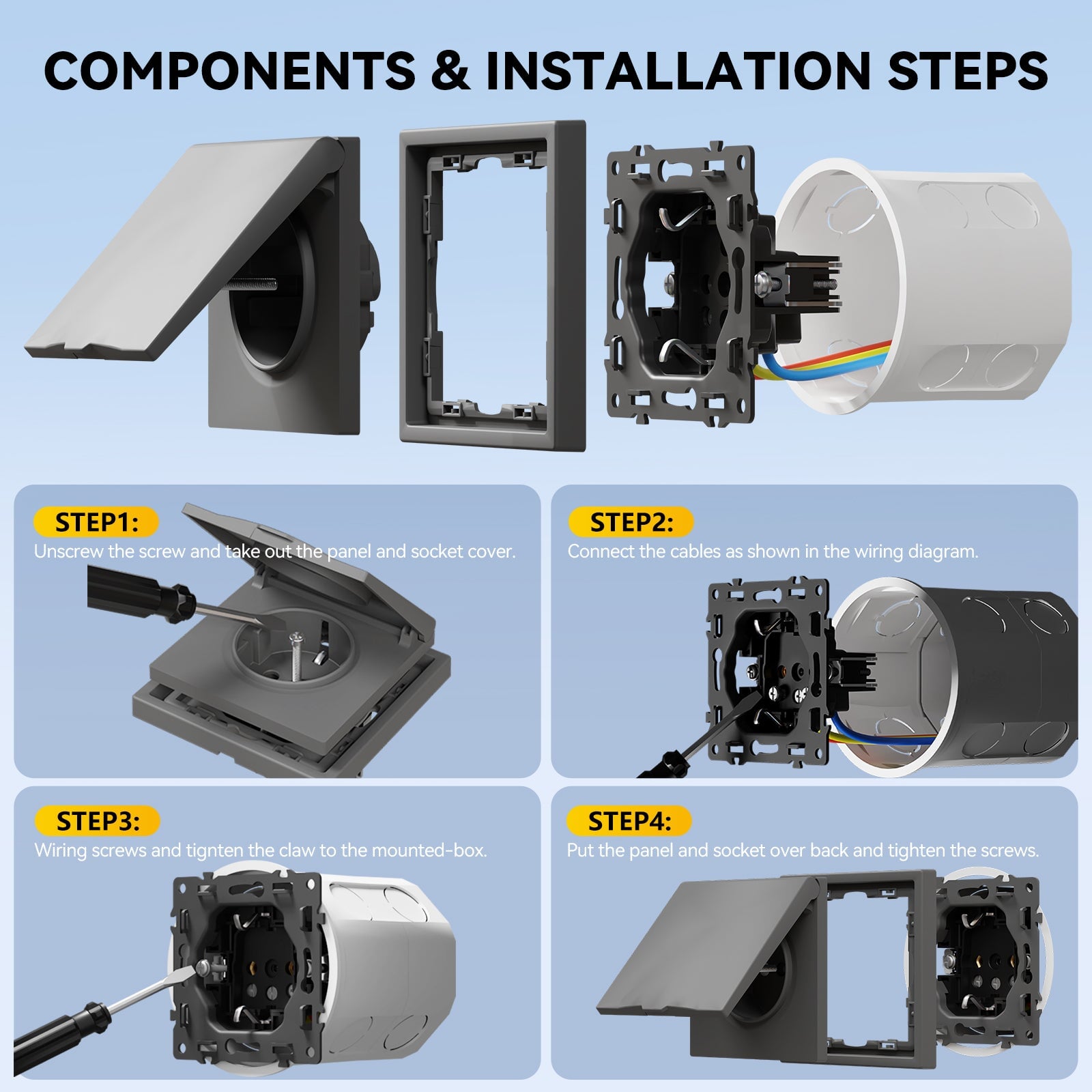 COMPONENTS & INSTALLATION STEPS

STEP1:
Unscrew the screw and take out the panel and socket cover.

STEP2:
Connect the cables as shown in the wiring diagram.

STEP3:
Wiring screws and tignten the claw to the mounted-box.

STEP4:
Put the panel and socket over back and tighten the screws.