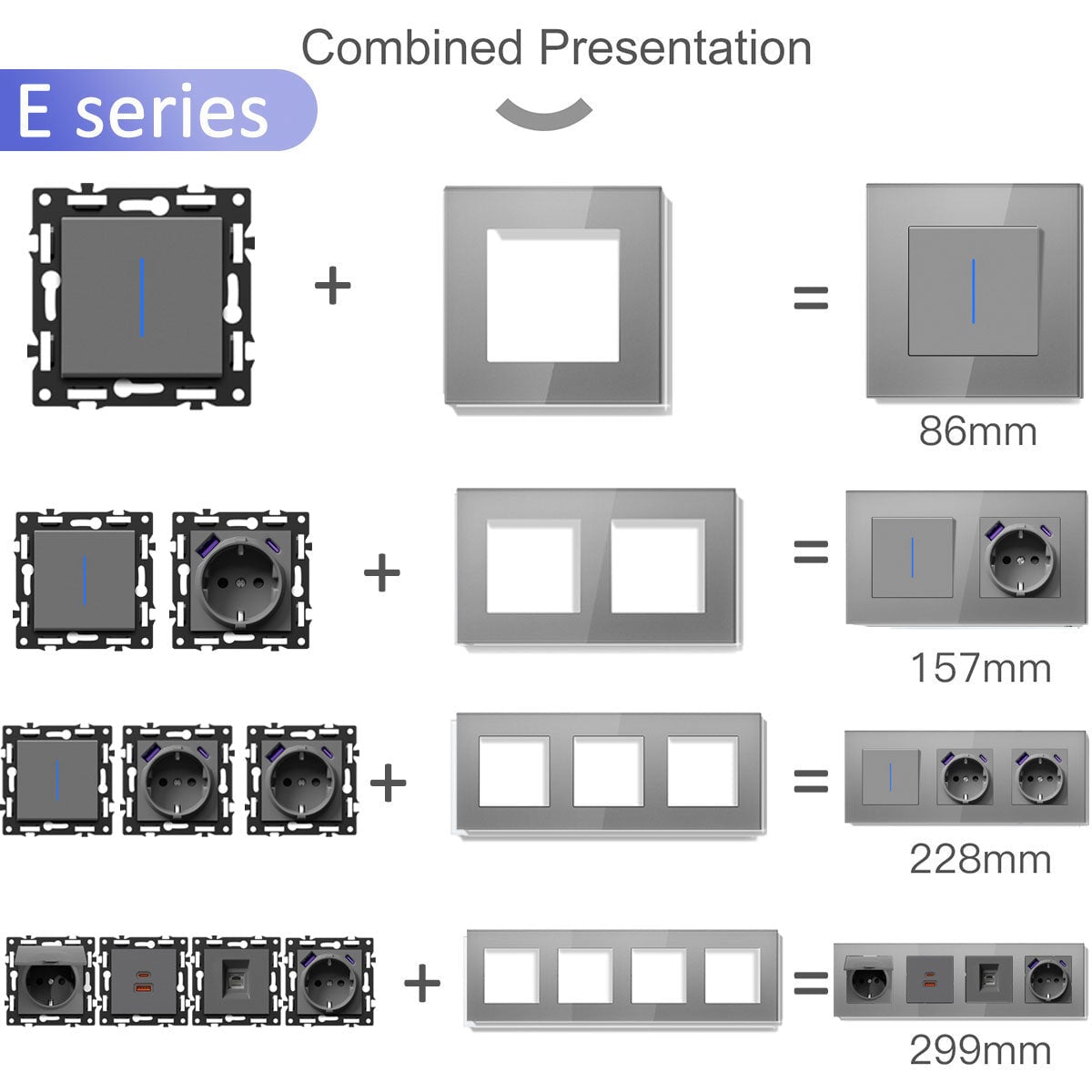 Combined Presentation

E series

+

=

86mm

+

=

157mm

+

=

228mm

+

=

299mm