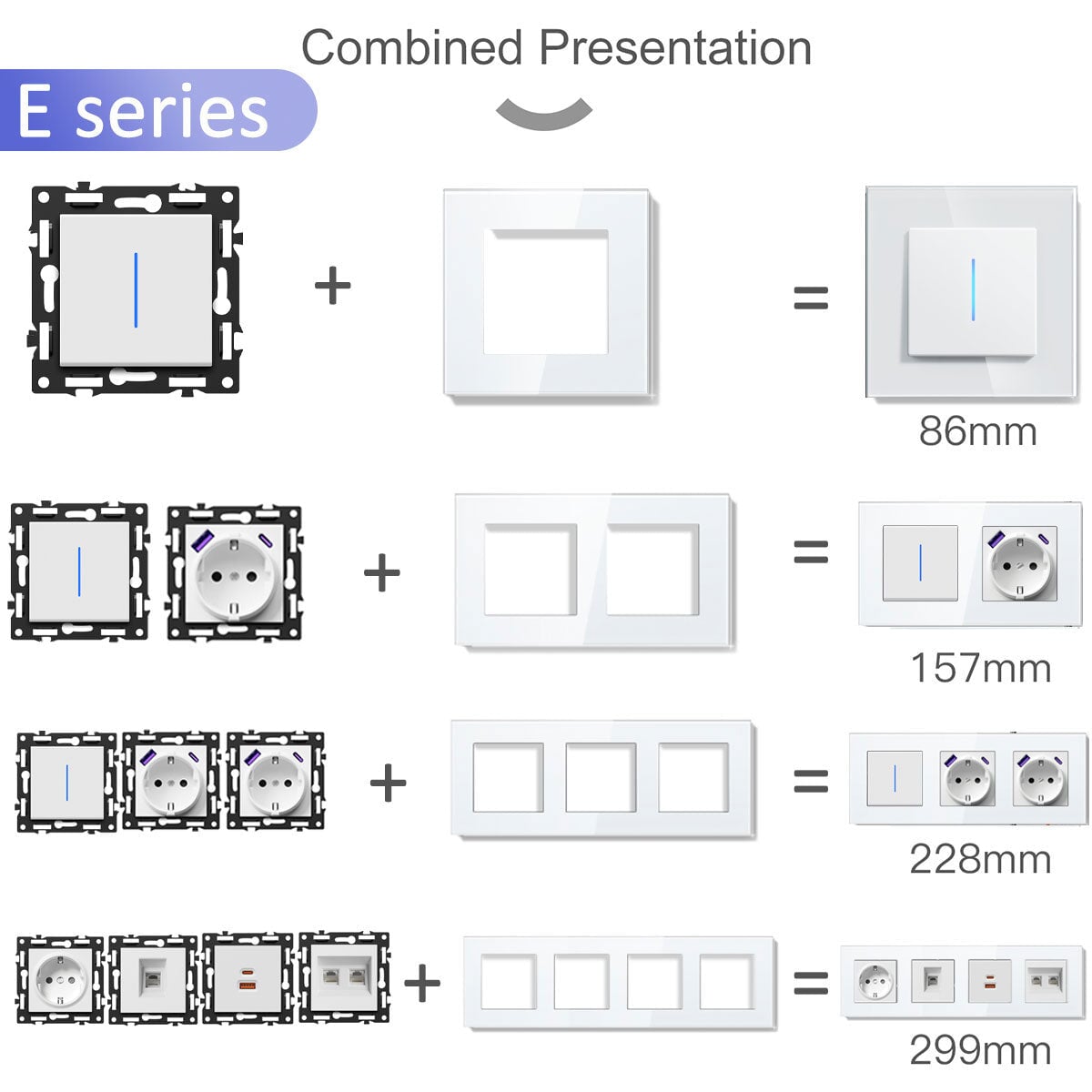 Combined Presentation

E series

+

=

86mm

+

=

157mm

+

=

228mm

+

=

299mm