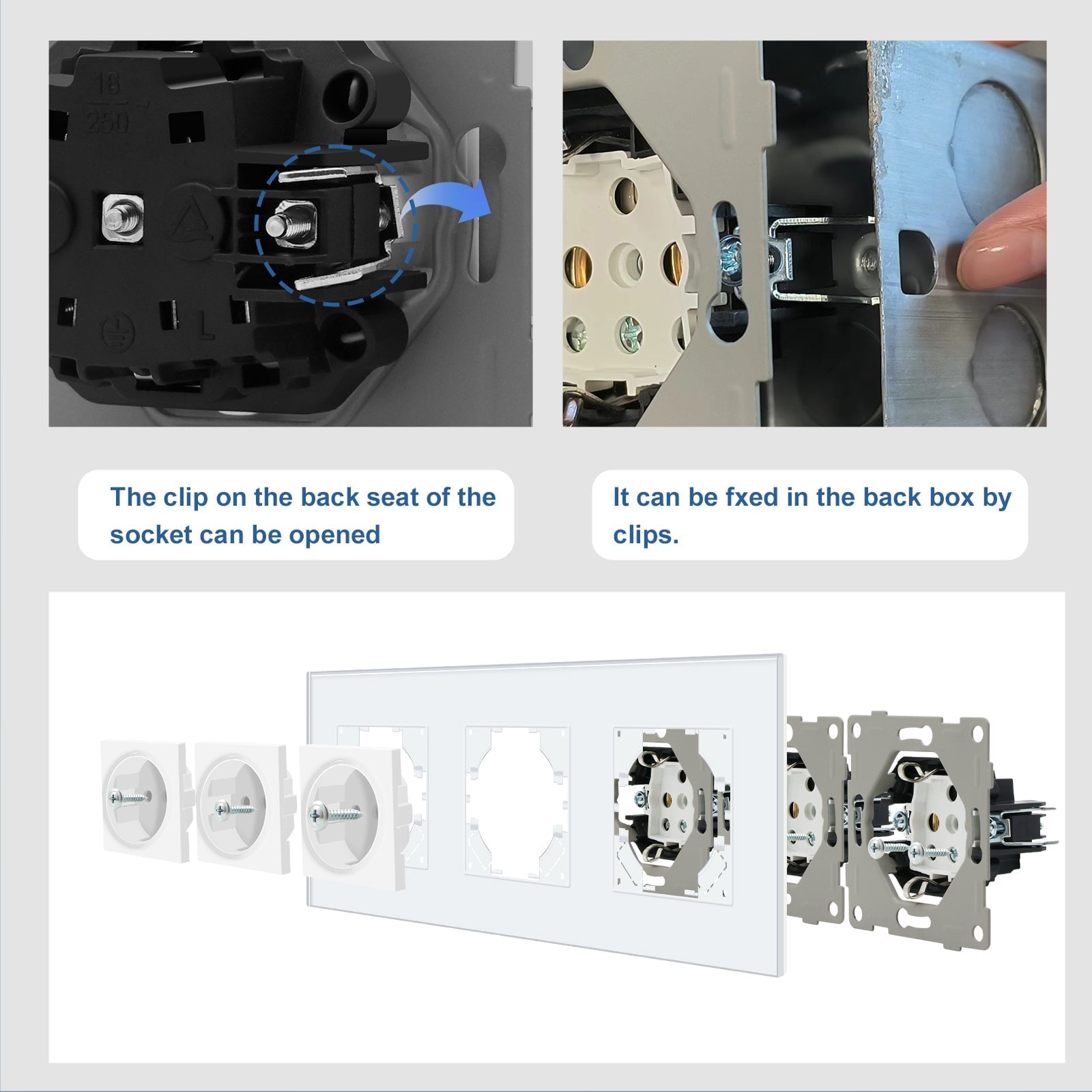 16
250

L

The clip on the back seat of the socket can be opened

It can be fxed in the back box by clips.