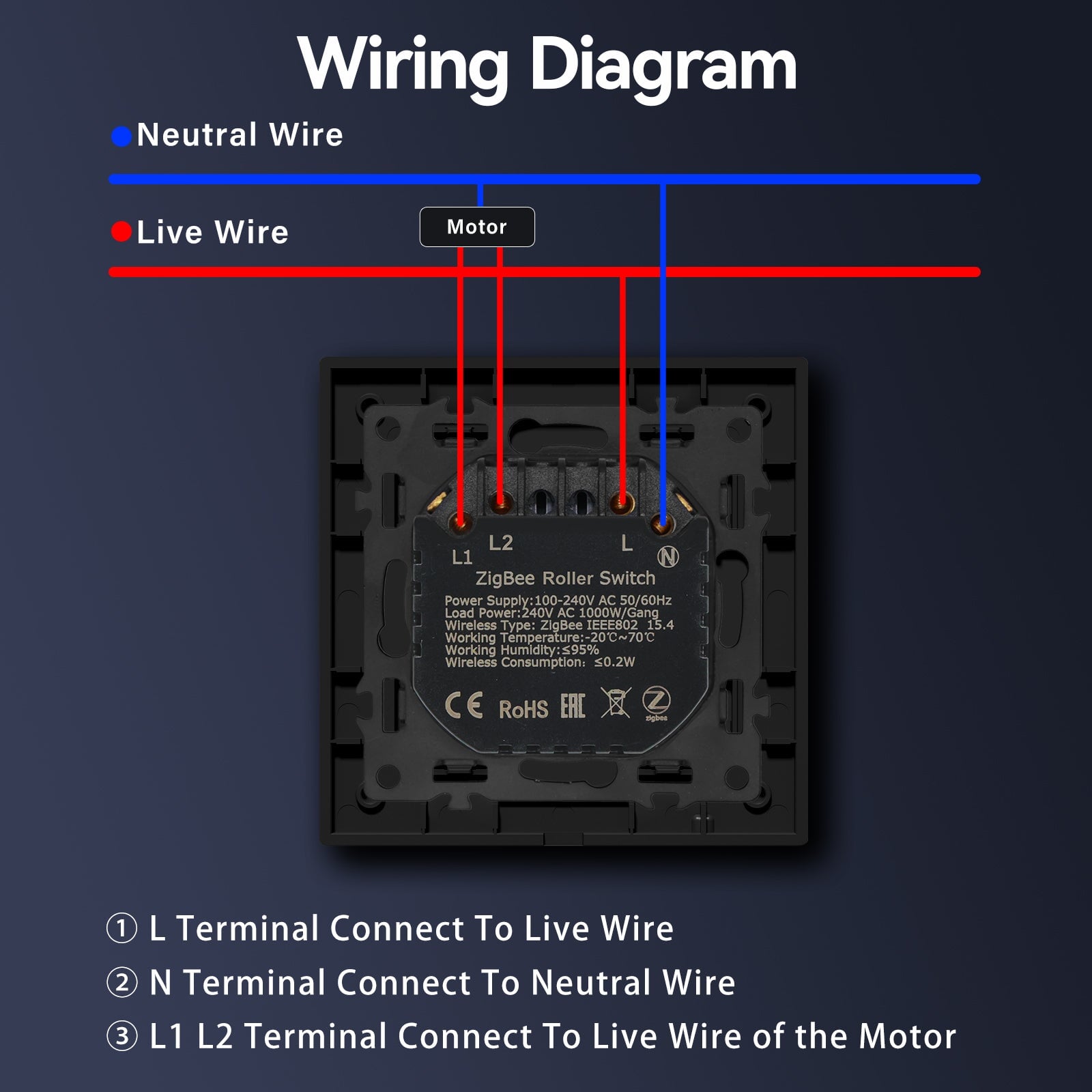 Wiring Diagram

Neutral Wire

Live Wire

Motor

L1 L2 L N

ZigBee Roller Switch

Power Supply:100-240V AC 50/60Hz
Load Power:240V AC 1000W/Gang
Wireless Type: ZigBee IEEE802 15.4
Working Temperature:-20℃~70℃
Working Humidity:≤95%
Wireless Consumption: ≤0.2W

CE RoHS EAC zigbee

① L Terminal Connect To Live Wire

② N Terminal Connect To Neutral Wire

③ L1 L2 Terminal Connect To Live Wire of the Motor