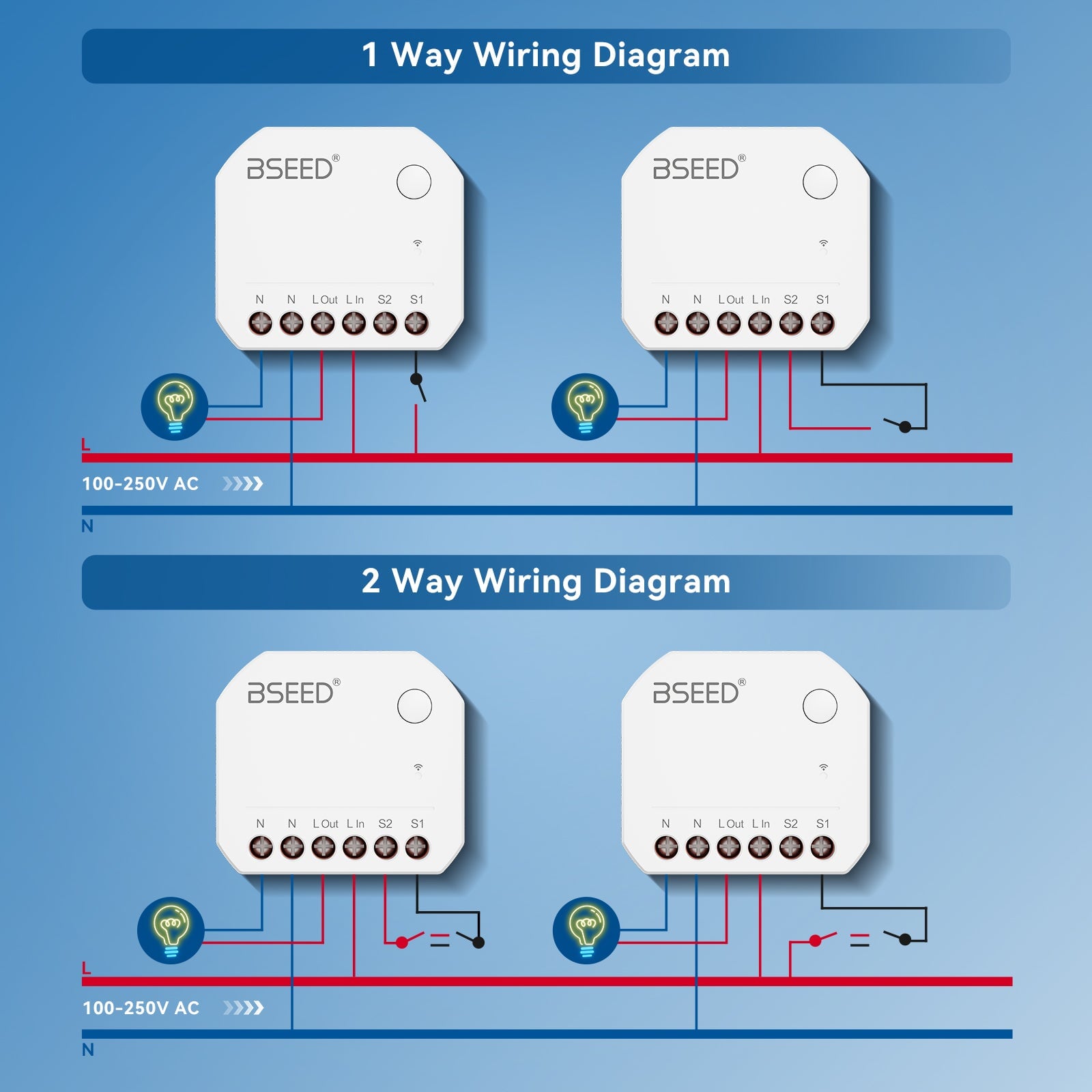 1 Way Wiring Diagram

BSEED®

N N L Out L In S2 S1

BSEED®

N N L Out L In S2 S1

L

100-250V AC

N

2 Way Wiring Diagram

BSEED®

N N L Out L In S2 S1

BSEED®

N N L Out L In S2 S1

L

100-250V AC

N